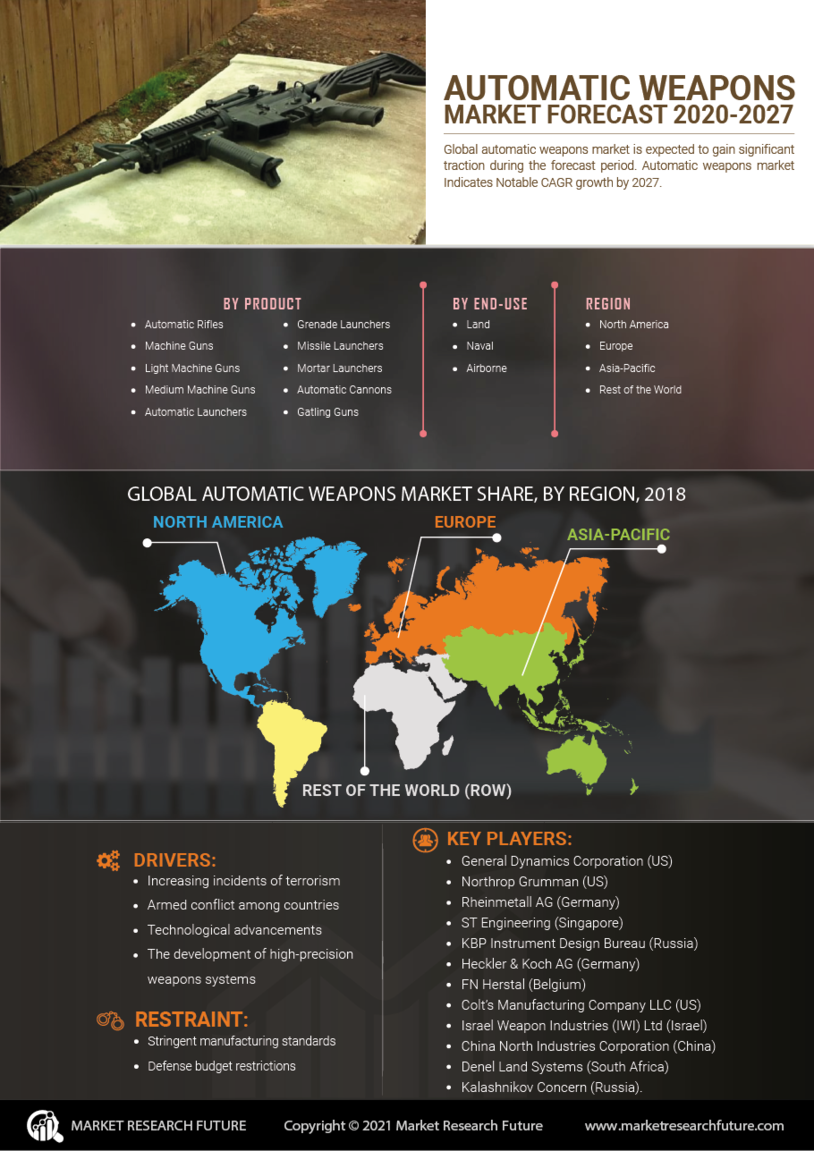 AUTOMATIC WEAPONS MARKET FORECAST 2020-2027

Global automatic weapons market is expected to gain significant traction during the forecast period. Automatic weapons market Indicates Notable CAGR growth by 2027.

BY PRODUCT
- Automatic Rifles
- Machine Guns
- Light Machine Guns
- Medium Machine Guns
- Automatic Launchers
- Grenade Launchers
- Missile Launchers
- Mortar Launchers
- Automatic Cannons
- Gatling Guns

BY END-USE
- Land
- Naval
- Airborne

REGION
- North America
- Europe
- Asia-Pacific
- Rest of the World

GLOBAL AUTOMATIC WEAPONS MARKET SHARE, BY REGION, 2018

NORTH AMERICA

EUROPE

ASIA-PACIFIC

REST OF THE WORLD (ROW)

DRIVERS:
- Increasing incidents of terrorism
- Armed conflict among countries
- Technological advancements
- The development of high-precision weapons systems

RESTRAINT:
- Stringent manufacturing standards
- Defense budget restrictions

KEY PLAYERS:
- General Dynamics Corporation (US)
- Northrop Grumman (US)
- Rheinmetall AG (Germany)
- ST Engineering (Singapore)
- KBP Instrument Design Bureau (Russia)
- Heckler & Koch AG (Germany)
- FN Herstal (Belgium)
- Colt's Manufacturing Company LLC (US)
- Israel Weapon Industries (IWI) Ltd (Israel)
- China North Industries Corporation (China)
- Denel Land Systems (South Africa)
- Kalashnikov Concern (Russia).

MARKET RESEARCH FUTURE

Copyright © 2021 Market Research Future

www.marketresearchfuture.com