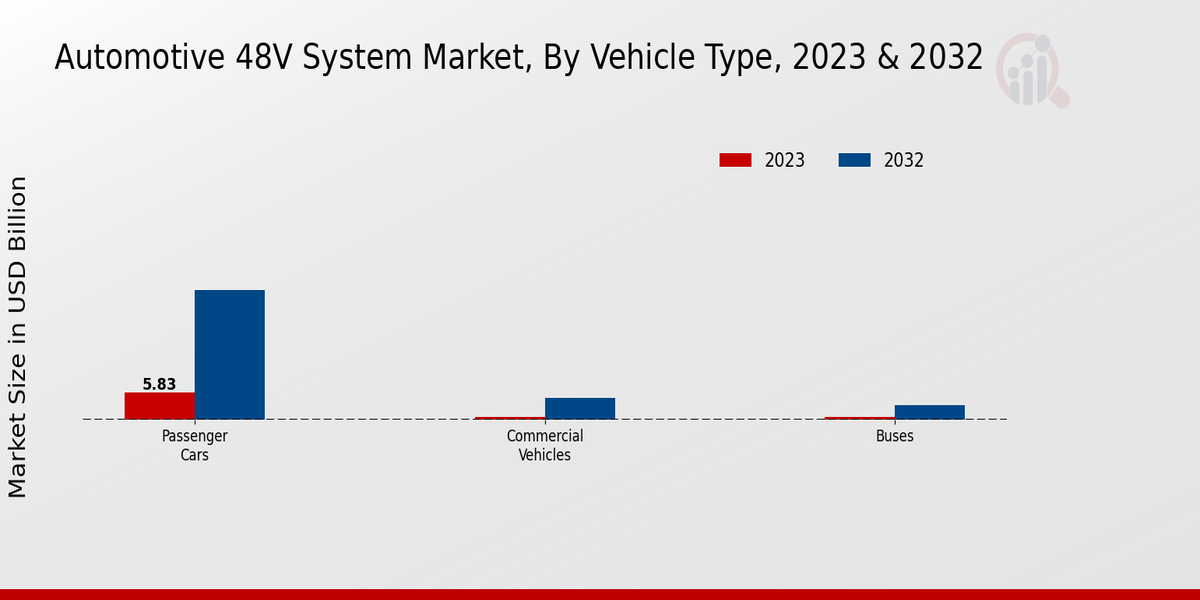 Automotive 48V System Market, By Vehicle Type, 2023 & 2032

2023
2032

Market Size in USD Billion

5.83

Passenger Cars

Commercial Vehicles

Buses