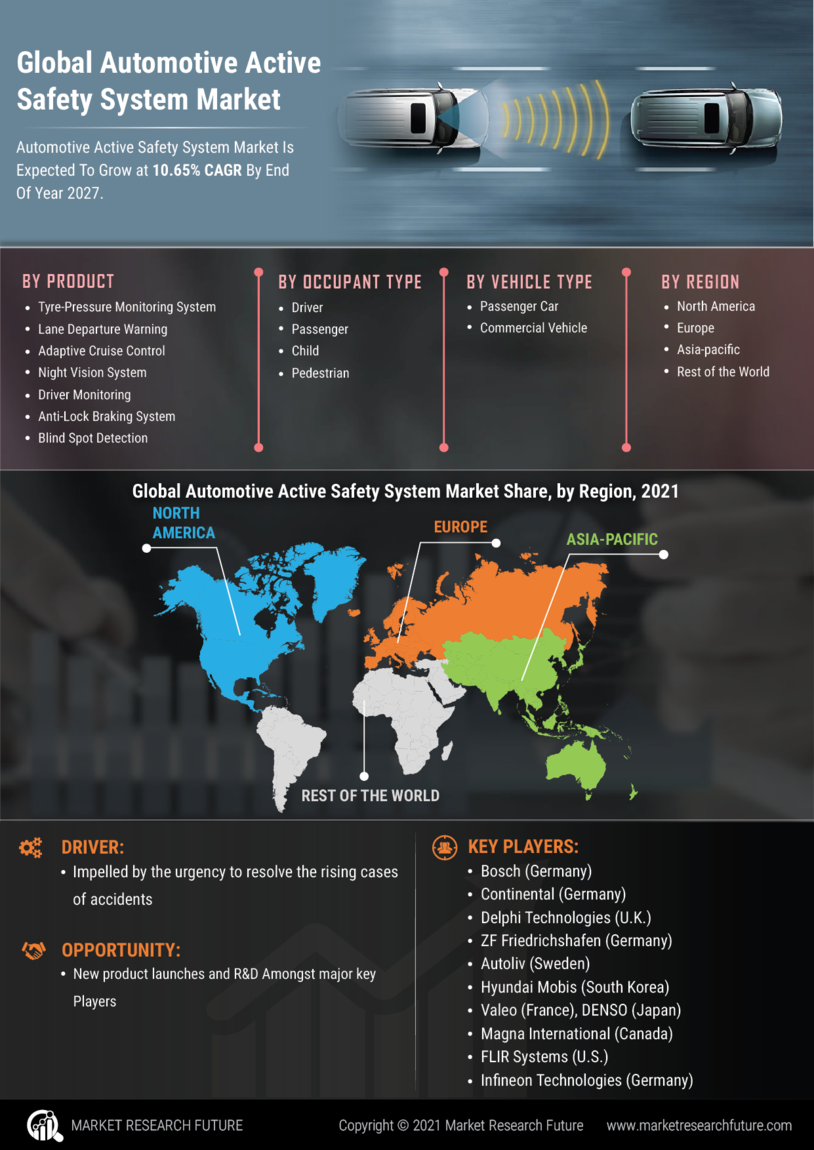 Global Automotive Active Safety System Market

Automotive Active Safety System Market Is Expected To Grow at 10.65% CAGR By End Of Year 2027.

BY PRODUCT
- Tyre-Pressure Monitoring System
- Lane Departure Warning
- Adaptive Cruise Control
- Night Vision System
- Driver Monitoring
- Anti-Lock Braking System
- Blind Spot Detection

BY OCCUPANT TYPE
- Driver
- Passenger
- Child
- Pedestrian

BY VEHICLE TYPE
- Passenger Car
- Commercial Vehicle

BY REGION
- North America
- Europe
- Asia-pacific
- Rest of the World

Global Automotive Active Safety System Market Share, by Region, 2021

NORTH AMERICA
EUROPE
ASIA-PACIFIC
REST OF THE WORLD

DRIVER:
- Impelled by the urgency to resolve the rising cases of accidents

OPPORTUNITY:
- New product launches and R&D Amongst major key Players

KEY PLAYERS:
- Bosch (Germany)
- Continental (Germany)
- Delphi Technologies (U.K.)
- ZF Friedrichshafen (Germany)
- Autoliv (Sweden)
- Hyundai Mobis (South Korea)
- Valeo (France), DENSO (Japan)
- Magna International (Canada)
- FLIR Systems (U.S.)
- Infineon Technologies (Germany)

MARKET RESEARCH FUTURE
Copyright © 2021 Market Research Future
www.marketresearchfuture.com