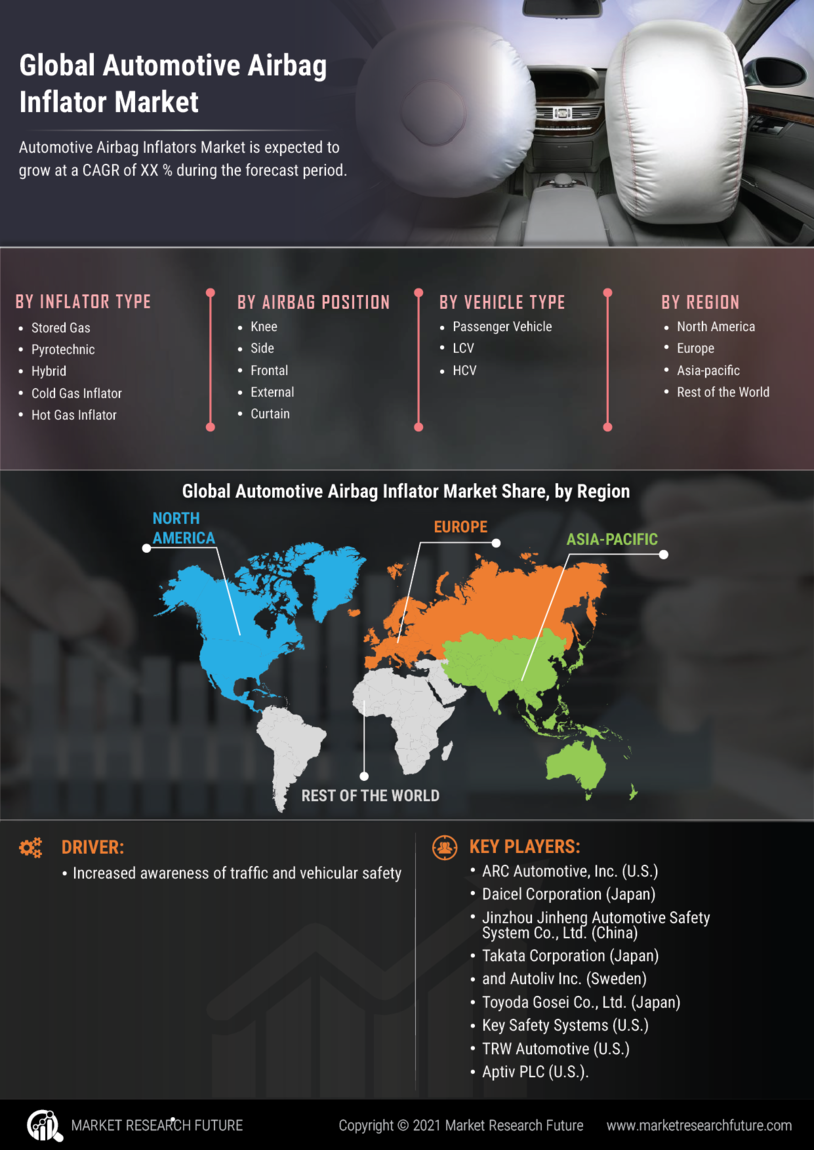 Global Automotive Airbag Inflator Market

Automotive Airbag Inflators Market is expected to grow at a CAGR of XX % during the forecast period.

BY INFLATOR TYPE
- Stored Gas
- Pyrotechnic
- Hybrid
- Cold Gas Inflator
- Hot Gas Inflator

BY AIRBAG POSITION
- Knee
- Side
- Frontal
- External
- Curtain

BY VEHICLE TYPE
- Passenger Vehicle
- LCV
- HCV

BY REGION
- North America
- Europe
- Asia-pacific
- Rest of the World

Global Automotive Airbag Inflator Market Share, by Region

NORTH AMERICA

EUROPE

ASIA-PACIFIC

REST OF THE WORLD

DRIVER:
- Increased awareness of traffic and vehicular safety

KEY PLAYERS:
- ARC Automotive, Inc. (U.S.)
- Daicel Corporation (Japan)
- Jinzhou Jinheng Automotive Safety System Co., Ltd. (China)
- Takata Corporation (Japan)
- and Autoliv Inc. (Sweden)
- Toyoda Gosei Co., Ltd. (Japan)
- Key Safety Systems (U.S.)
- TRW Automotive (U.S.)
- Aptiv PLC (U.S.).

MARKET RESEARCH FUTURE

Copyright © 2021 Market Research Future

www.marketresearchfuture.com