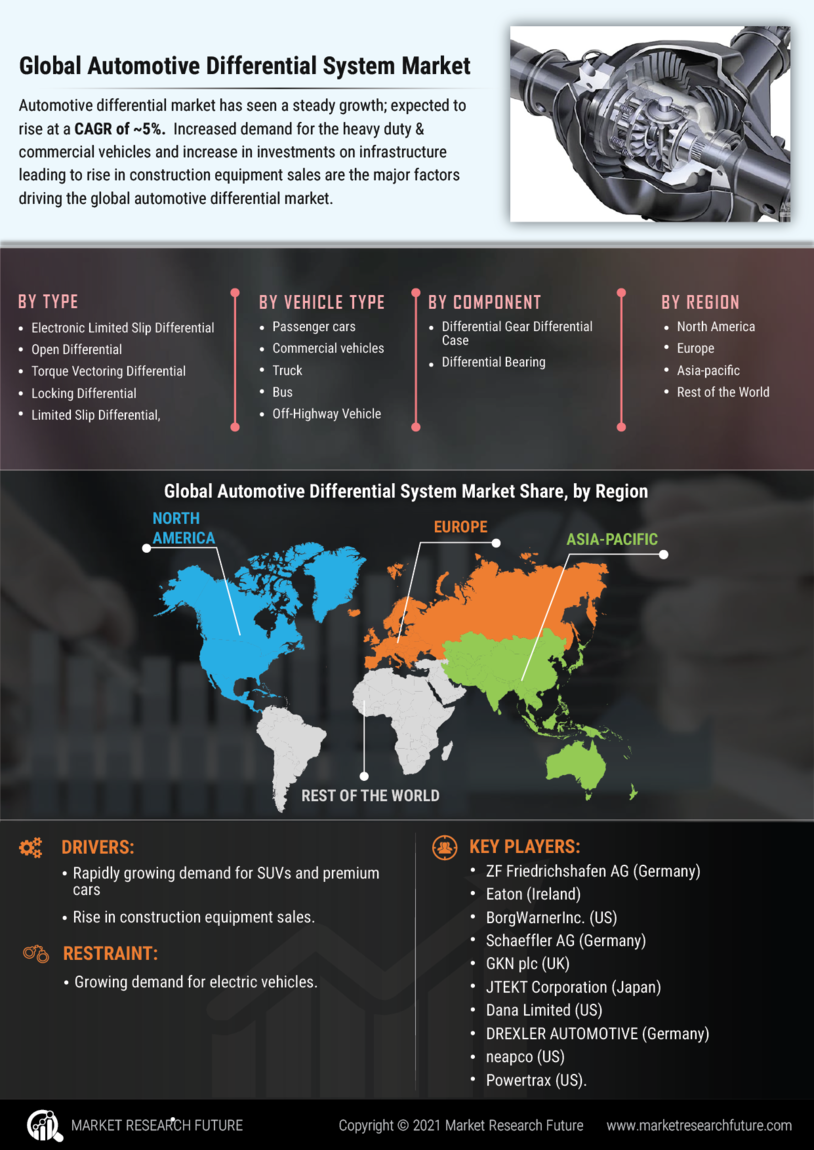 Global Automotive Differential System Market

Automotive differential market has seen a steady growth; expected to rise at a CAGR of ~5%. Increased demand for the heavy duty & commercial vehicles and increase in investments on infrastructure leading to rise in construction equipment sales are the major factors driving the global automotive differential market.

BY TYPE
- Electronic Limited Slip Differential
- Open Differential
- Torque Vectoring Differential
- Locking Differential
- Limited Slip Differential,

BY VEHICLE TYPE
- Passenger cars
- Commercial vehicles
- Truck
- Bus
- Off-Highway Vehicle

BY COMPONENT
- Differential Gear Differential Case
- Differential Bearing

BY REGION
- North America
- Europe
- Asia-pacific
- Rest of the World

Global Automotive Differential System Market Share, by Region

NORTH AMERICA
EUROPE
ASIA-PACIFIC
REST OF THE WORLD

DRIVERS:
- Rapidly growing demand for SUVs and premium cars
- Rise in construction equipment sales.

RESTRAINT:
- Growing demand for electric vehicles.

KEY PLAYERS:
- ZF Friedrichshafen AG (Germany)
- Eaton (Ireland)
- BorgWarnerInc. (US)
- Schaeffler AG (Germany)
- GKN plc (UK)
- JTEKT Corporation (Japan)
- Dana Limited (US)
- DREXLER AUTOMOTIVE (Germany)
- neapco (US)
- Powertrax (US).

MARKET RESEARCH FUTURE
Copyright © 2021 Market Research Future
www.marketresearchfuture.com