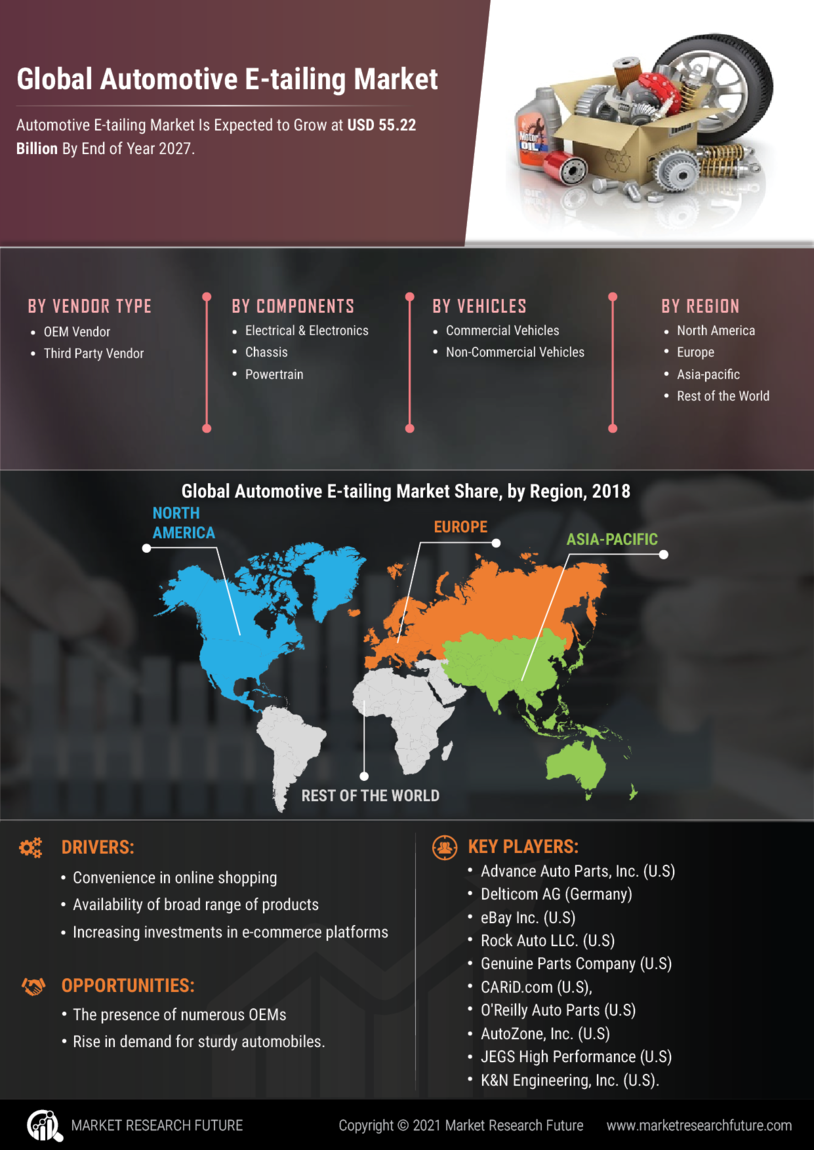 Global Automotive E-tailing Market

Automotive E-tailing Market Is Expected to Grow at USD 55.22 Billion By End of Year 2027.

Motor OIL

BY VENDOR TYPE
• OEM Vendor
• Third Party Vendor

BY COMPONENTS
• Electrical & Electronics
• Chassis
• Powertrain

BY VEHICLES
• Commercial Vehicles
• Non-Commercial Vehicles

BY REGION
• North America
• Europe
• Asia-pacific
• Rest of the World

Global Automotive E-tailing Market Share, by Region, 2018

NORTH AMERICA

EUROPE

ASIA-PACIFIC

REST OF THE WORLD

DRIVERS:
• Convenience in online shopping
• Availability of broad range of products
• Increasing investments in e-commerce platforms

OPPORTUNITIES:
• The presence of numerous OEMs
• Rise in demand for sturdy automobiles.

KEY PLAYERS:
• Advance Auto Parts, Inc. (U.S)
• Delticom AG (Germany)
• eBay Inc. (U.S)
• Rock Auto LLC. (U.S)
• Genuine Parts Company (U.S)
• CARiD.com (U.S),
• O'Reilly Auto Parts (U.S)
• AutoZone, Inc. (U.S)
• JEGS High Performance (U.S)
• K&N Engineering, Inc. (U.S).

MARKET RESEARCH FUTURE

Copyright © 2021 Market Research Future

www.marketresearchfuture.com