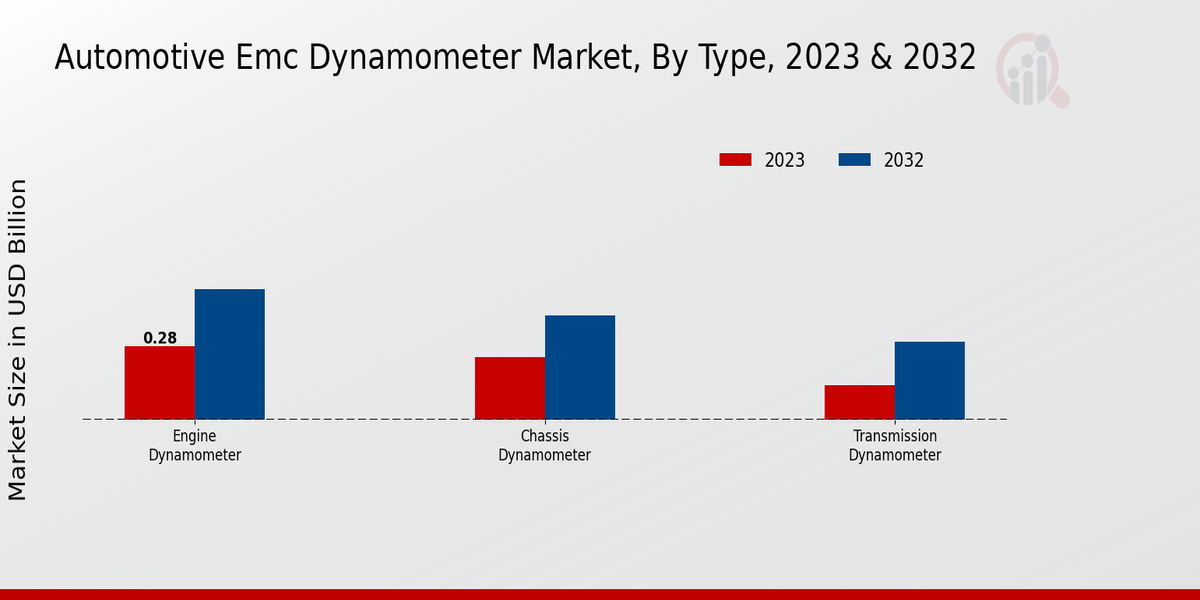 Automotive Emc Dynamometer Market, By Type, 2023 & 2032

2023
2032

Market Size in USD Billion

0.28

Engine Dynamometer

Chassis Dynamometer

Transmission Dynamometer