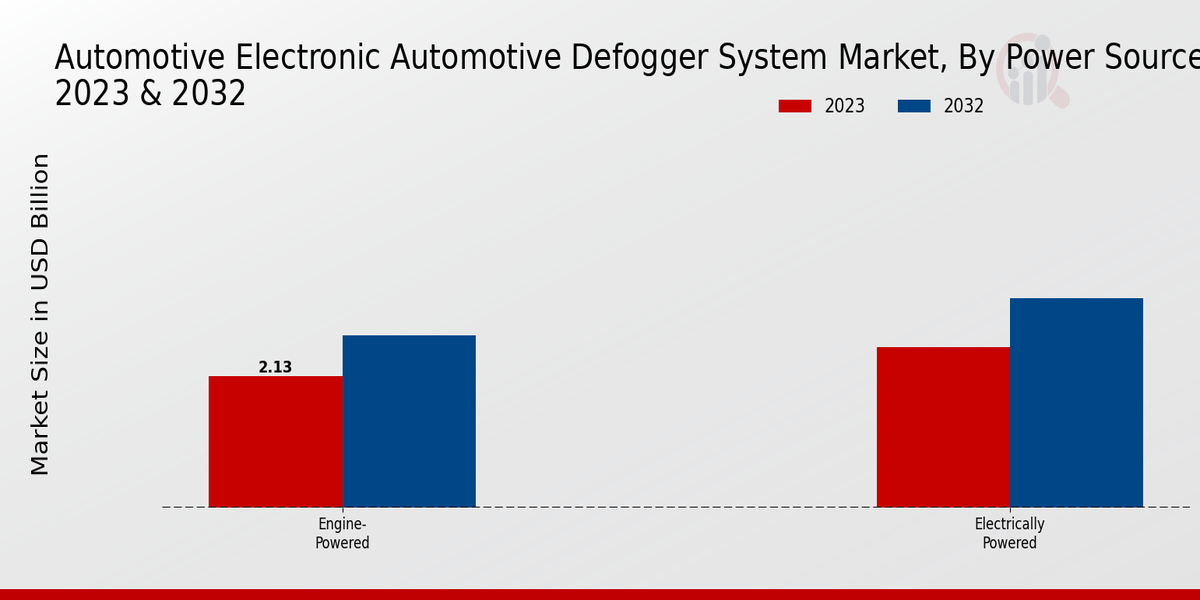 Automotive Electronic Automotive Defogger System Market, By Power Source 2023 & 2032

2023 2032

Market Size in USD Billion

2.13

Engine-Powered

Electrically Powered