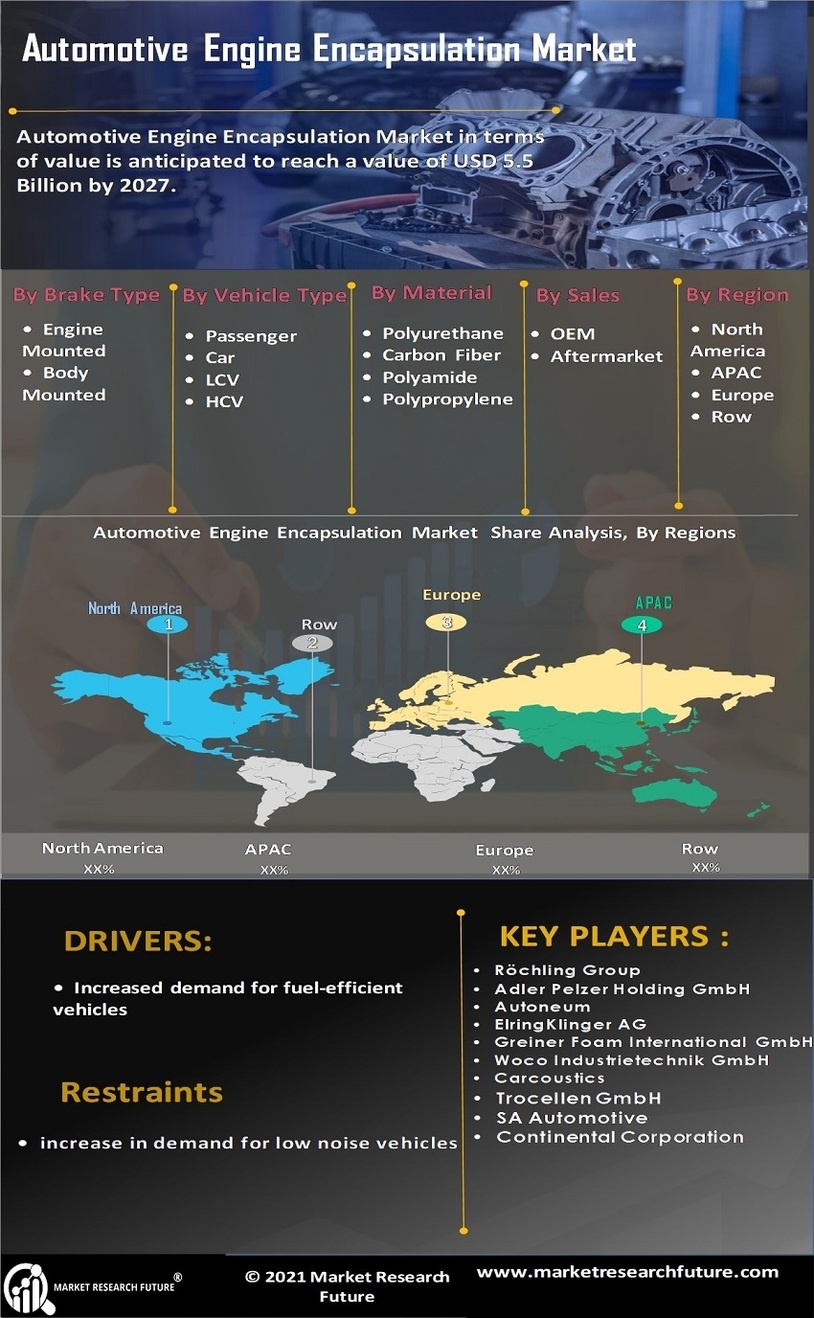 Automotive Engine Encapsulation Market

Automotive Engine Encapsulation Market in terms of value is anticipated to reach a value of USD 5.5 Billion by 2027.

By Brake Type
• Engine Mounted
• Body Mounted

By Vehicle Type
• Passenger
• Car
• LCV
• HCV

By Material
• Polyurethane
• Carbon Fiber
• Polyamide
• Polypropylene

By Sales
• OEM
• Aftermarket

By Region
• North America
• APAC
• Europe
• Row

Automotive Engine Encapsulation Market Share Analysis, By Regions

North America 1
Row 2
Europe 3
APAC 4

North America XX%
APAC XX%
Europe XX%
Row XX%

DRIVERS:
• Increased demand for fuel-efficient vehicles

Restraints
• increase in demand for low noise vehicles

KEY PLAYERS :
• Röchling Group
• Adler Pelzer Holding GmbH
• Autoneum
• ElringKlinger AG
• Greiner Foam International GmbH
• Woco Industrietechnik GmbH
• Carcoustics
• Trocellen GmbH
• SA Automotive
• Continental Corporation

MARKET RESEARCH FUTURE®
© 2021 Market Research Future
www.marketresearchfuture.com