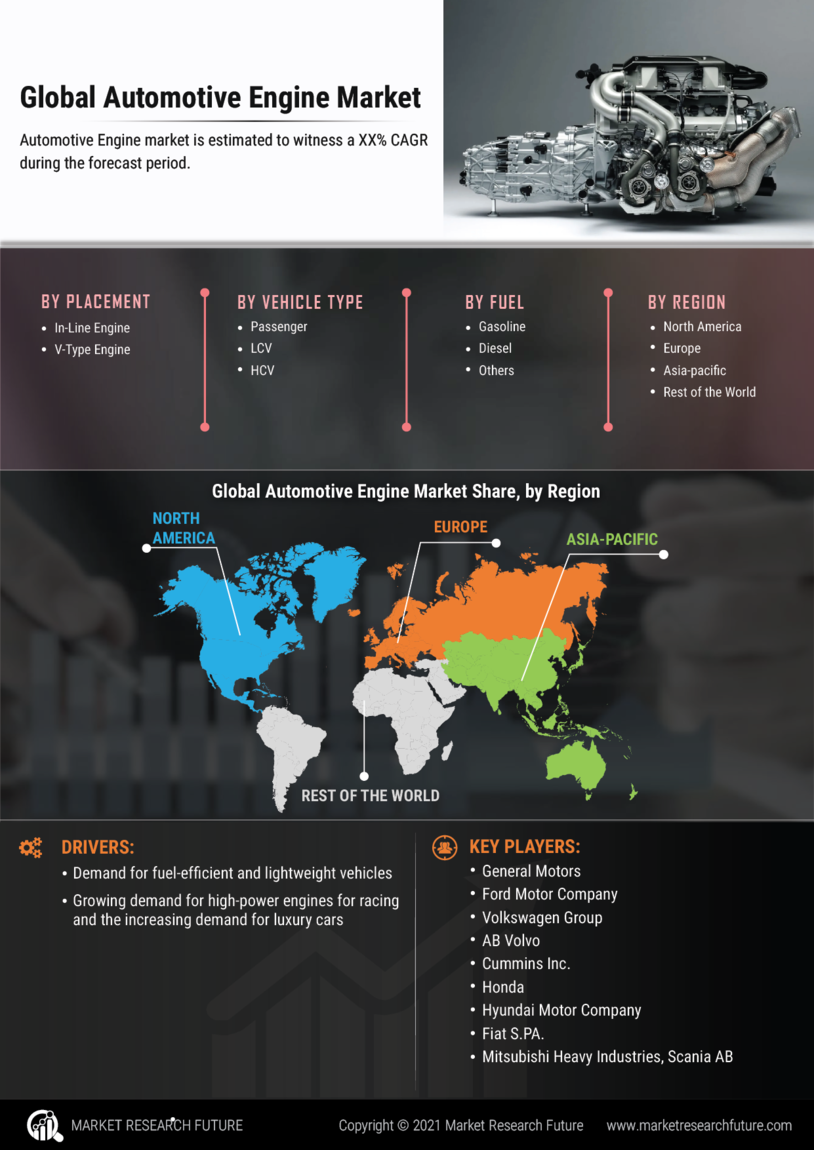 Global Automotive Engine Market

Automotive Engine market is estimated to witness a XX% CAGR during the forecast period.

BY PLACEMENT
- In-Line Engine
- V-Type Engine

BY VEHICLE TYPE
- Passenger
- LCV
- HCV

BY FUEL
- Gasoline
- Diesel
- Others

BY REGION
- North America
- Europe
- Asia-pacific
- Rest of the World

Global Automotive Engine Market Share, by Region

NORTH AMERICA

EUROPE

ASIA-PACIFIC

REST OF THE WORLD

DRIVERS:
- Demand for fuel-efficient and lightweight vehicles
- Growing demand for high-power engines for racing and the increasing demand for luxury cars

KEY PLAYERS:
- General Motors
- Ford Motor Company
- Volkswagen Group
- AB Volvo
- Cummins Inc.
- Honda
- Hyundai Motor Company
- Fiat S.PA.
- Mitsubishi Heavy Industries, Scania AB

MARKET RESEARCH FUTURE

Copyright © 2021 Market Research Future

www.marketresearchfuture.com