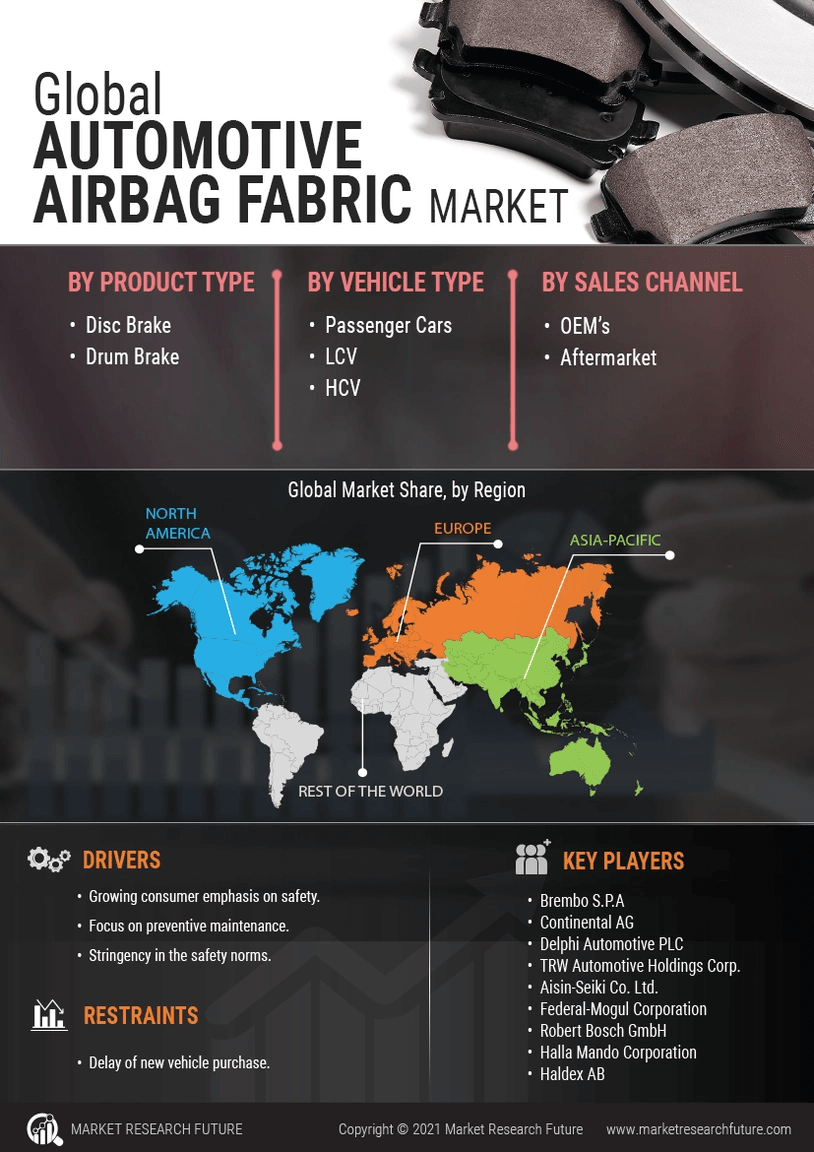 Global
AUTOMOTIVE
AIRBAG FABRIC MARKET

BY PRODUCT TYPE
• Disc Brake
• Drum Brake

BY VEHICLE TYPE
• Passenger Cars
• LCV
• HCV

BY SALES CHANNEL
• OEM's
• Aftermarket

Global Market Share, by Region

NORTH AMERICA

EUROPE

ASIA-PACIFIC

REST OF THE WORLD

DRIVERS
• Growing consumer emphasis on safety.
• Focus on preventive maintenance.
• Stringency in the safety norms.

RESTRAINTS
• Delay of new vehicle purchase.

KEY PLAYERS
• Brembo S.P.A
• Continental AG
• Delphi Automotive PLC
• TRW Automotive Holdings Corp.
• Aisin-Seiki Co. Ltd.
• Federal-Mogul Corporation
• Robert Bosch GmbH
• Halla Mando Corporation
• Haldex AB

MARKET RESEARCH FUTURE
Copyright © 2021 Market Research Future
www.marketresearchfuture.com