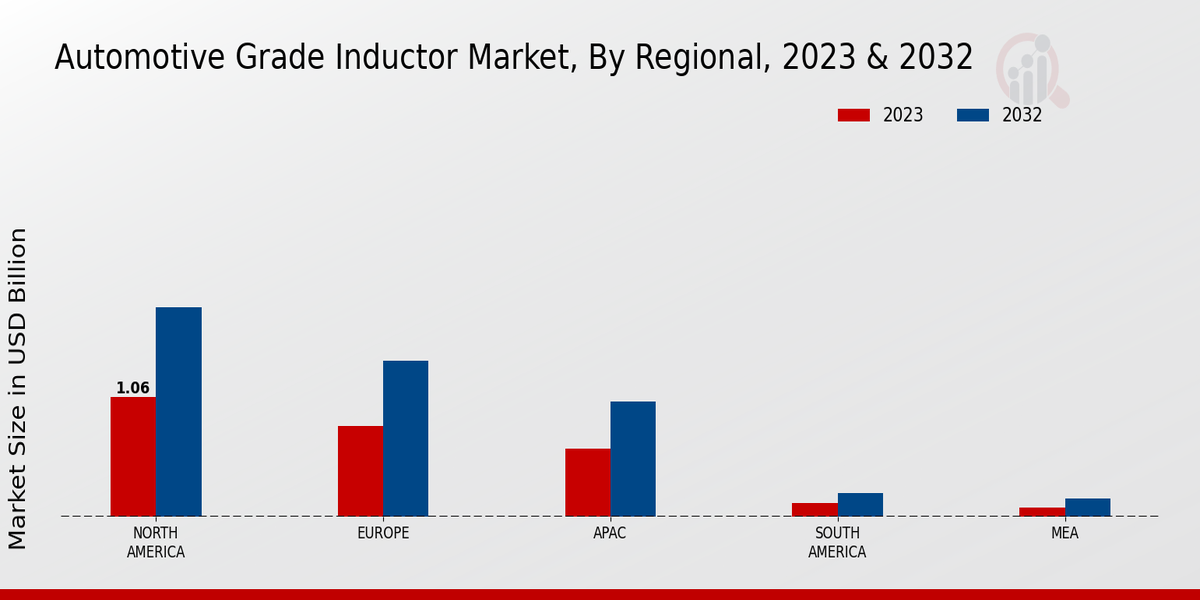 Automotive Grade Inductor Market, By Regional, 2023 & 2032

2023
2032

Market Size in USD Billion

1.06

NORTH AMERICA
EUROPE
APAC
SOUTH AMERICA
MEA