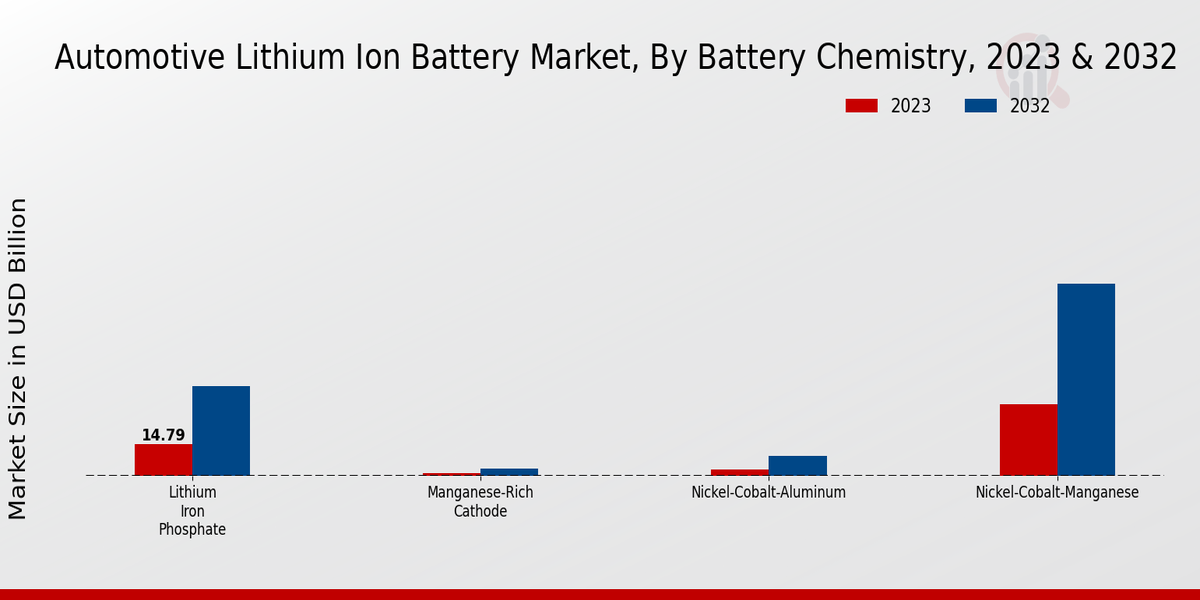 Automotive Lithium Ion Battery Market, By Battery Chemistry, 2023 & 2032

2023
2032

Market Size in USD Billion

14.79

Lithium Iron Phosphate
Manganese-Rich Cathode
Nickel-Cobalt-Aluminum
Nickel-Cobalt-Manganese