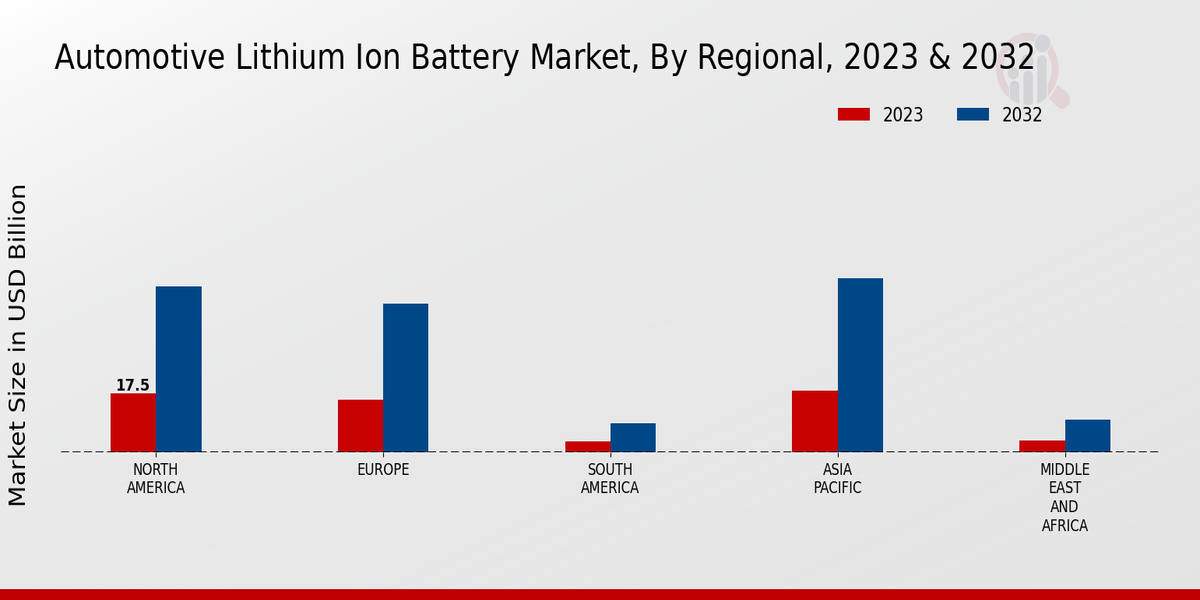 Automotive Lithium Ion Battery Market, By Regional, 2023 & 2032

2023 2032

Market Size in USD Billion

17.5

NORTH AMERICA

EUROPE

SOUTH AMERICA

ASIA PACIFIC

MIDDLE EAST AND AFRICA