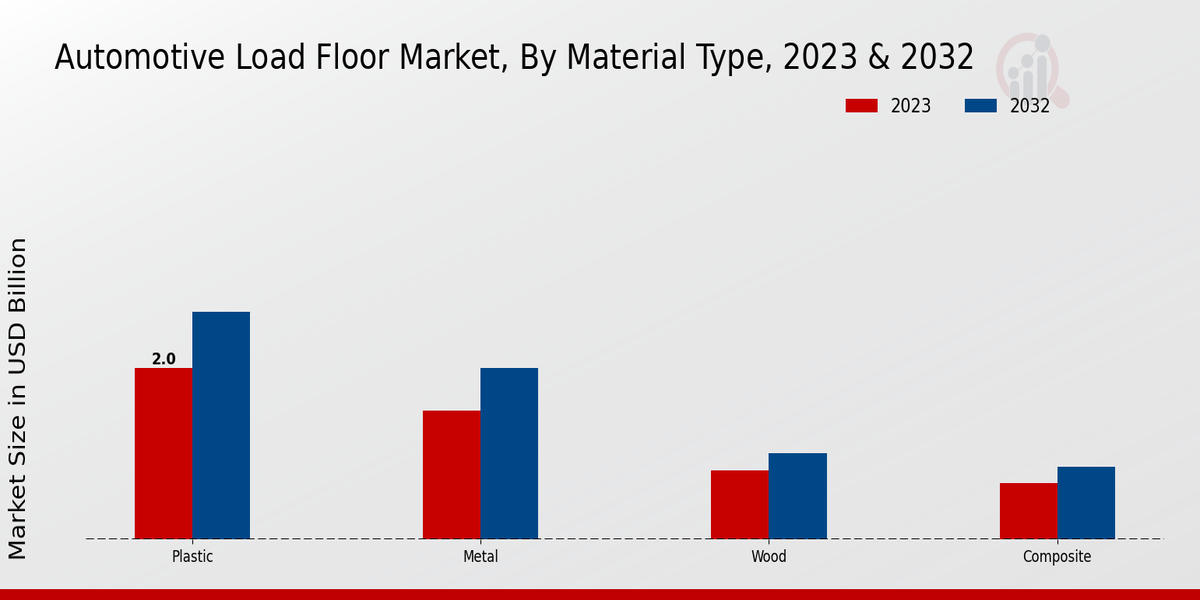 Automotive Load Floor Market, By Material Type, 2023 & 2032

2023
2032

Market Size in USD Billion

2.0

Plastic
Metal
Wood
Composite