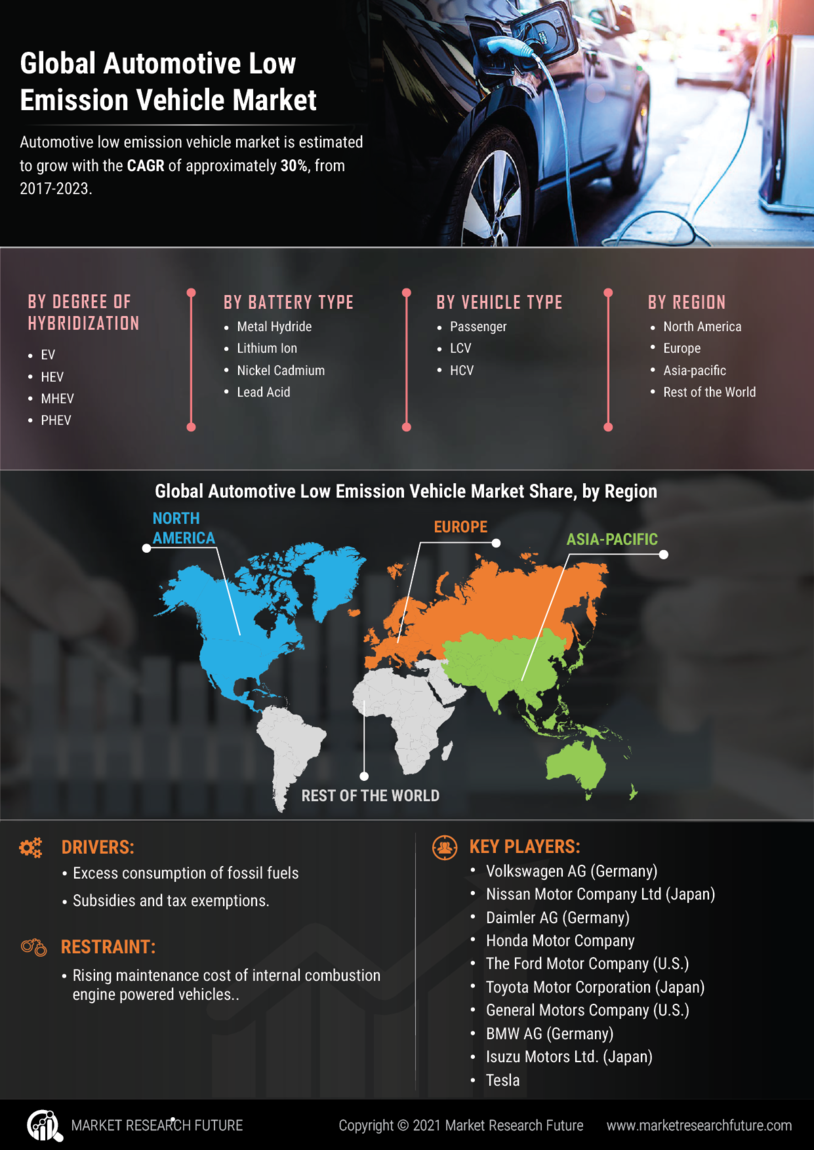 Global Automotive Low Emission Vehicle Market

Automotive low emission vehicle market is estimated to grow with the CAGR of approximately 30%, from 2017-2023.

BY DEGREE OF HYBRIDIZATION
• EV
• HEV
• MHEV
• PHEV

BY BATTERY TYPE
• Metal Hydride
• Lithium Ion
• Nickel Cadmium
• Lead Acid

BY VEHICLE TYPE
• Passenger
• LCV
• HCV

BY REGION
• North America
• Europe
• Asia-pacific
• Rest of the World

Global Automotive Low Emission Vehicle Market Share, by Region

NORTH AMERICA

EUROPE

ASIA-PACIFIC

REST OF THE WORLD

DRIVERS:
• Excess consumption of fossil fuels
• Subsidies and tax exemptions.

RESTRAINT:
• Rising maintenance cost of internal combustion engine powered vehicles..

KEY PLAYERS:
• Volkswagen AG (Germany)
• Nissan Motor Company Ltd (Japan)
• Daimler AG (Germany)
• Honda Motor Company
• The Ford Motor Company (U.S.)
• Toyota Motor Corporation (Japan)
• General Motors Company (U.S.)
• BMW AG (Germany)
• Isuzu Motors Ltd. (Japan)
• Tesla

MARKET RESEARCH FUTURE

Copyright © 2021 Market Research Future

www.marketresearchfuture.com