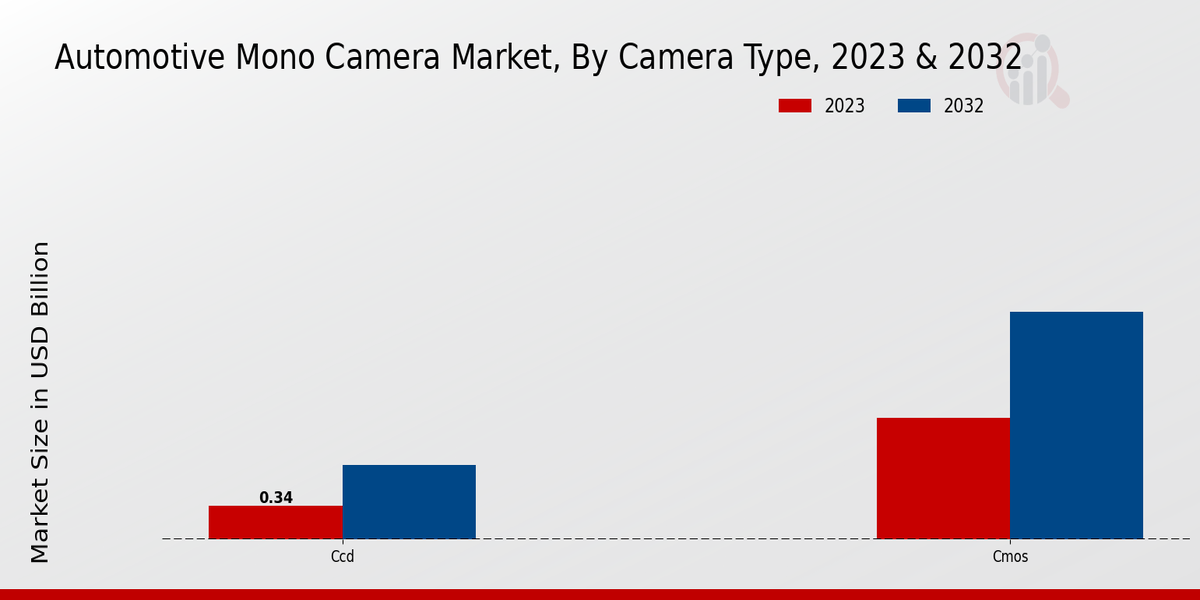 Automotive Mono Camera Market, By Camera Type, 2023 & 2032

2023 2032

Market Size in USD Billion

0.34

Ccd

Cmos