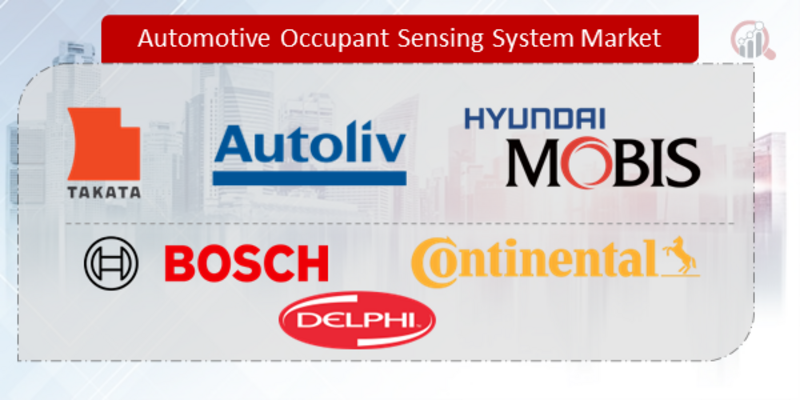 Automotive Occupant Sensing System Market

TAKATA

Autoliv

HYUNDAI
MOBIS

BOSCH

Continental

DELPHI