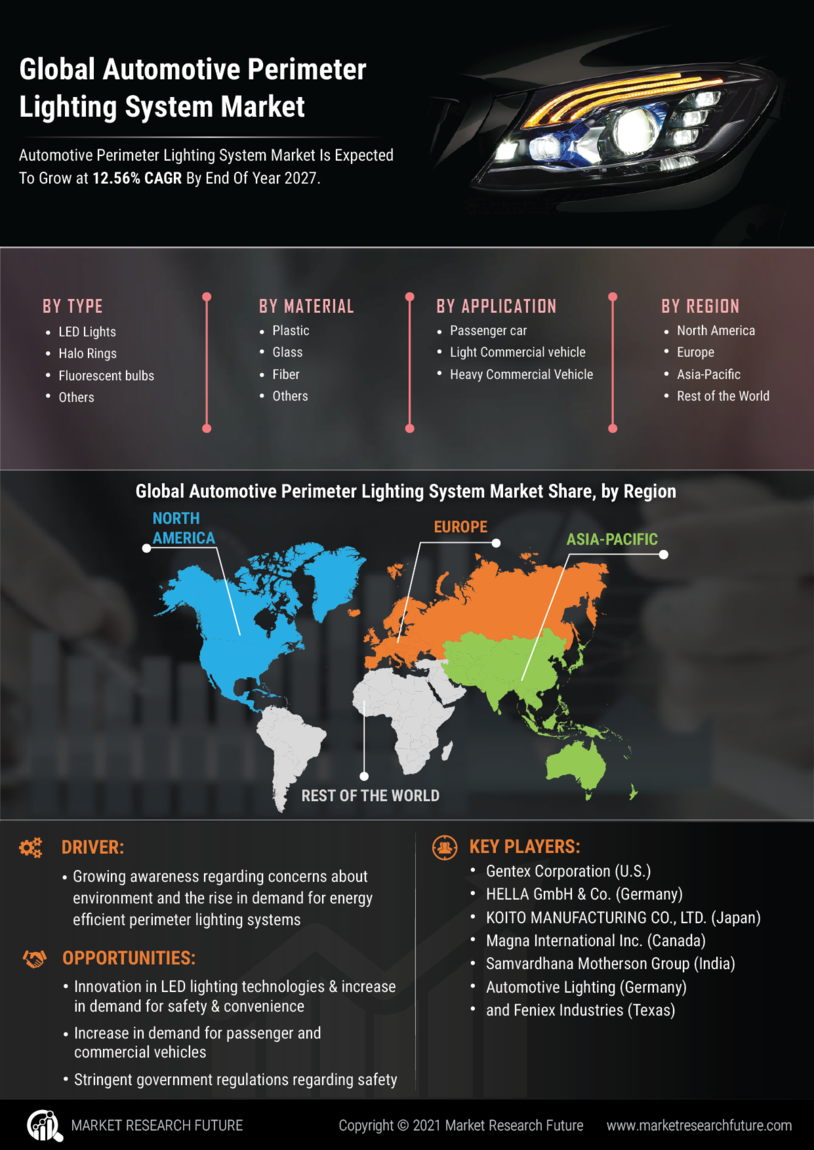 Global Automotive Perimeter Lighting System Market

Automotive Perimeter Lighting System Market Is Expected To Grow at 12.56% CAGR By End Of Year 2027.

BY TYPE
- LED Lights
- Halo Rings
- Fluorescent bulbs
- Others

BY MATERIAL
- Plastic
- Glass
- Fiber
- Others

BY APPLICATION
- Passenger car
- Light Commercial vehicle
- Heavy Commercial Vehicle

BY REGION
- North America
- Europe
- Asia-Pacific
- Rest of the World

Global Automotive Perimeter Lighting System Market Share, by Region

NORTH AMERICA
EUROPE
ASIA-PACIFIC
REST OF THE WORLD

DRIVER:
- Growing awareness regarding concerns about environment and the rise in demand for energy efficient perimeter lighting systems

OPPORTUNITIES:
- Innovation in LED lighting technologies & increase in demand for safety & convenience
- Increase in demand for passenger and commercial vehicles
- Stringent government regulations regarding safety

KEY PLAYERS:
- Gentex Corporation (U.S.)
- HELLA GmbH & Co. (Germany)
- KOITO MANUFACTURING CO., LTD. (Japan)
- Magna International Inc. (Canada)
- Samvardhana Motherson Group (India)
- Automotive Lighting (Germany)
- and Feniex Industries (Texas)

MARKET RESEARCH FUTURE
Copyright © 2021 Market Research Future
www.marketresearchfuture.com