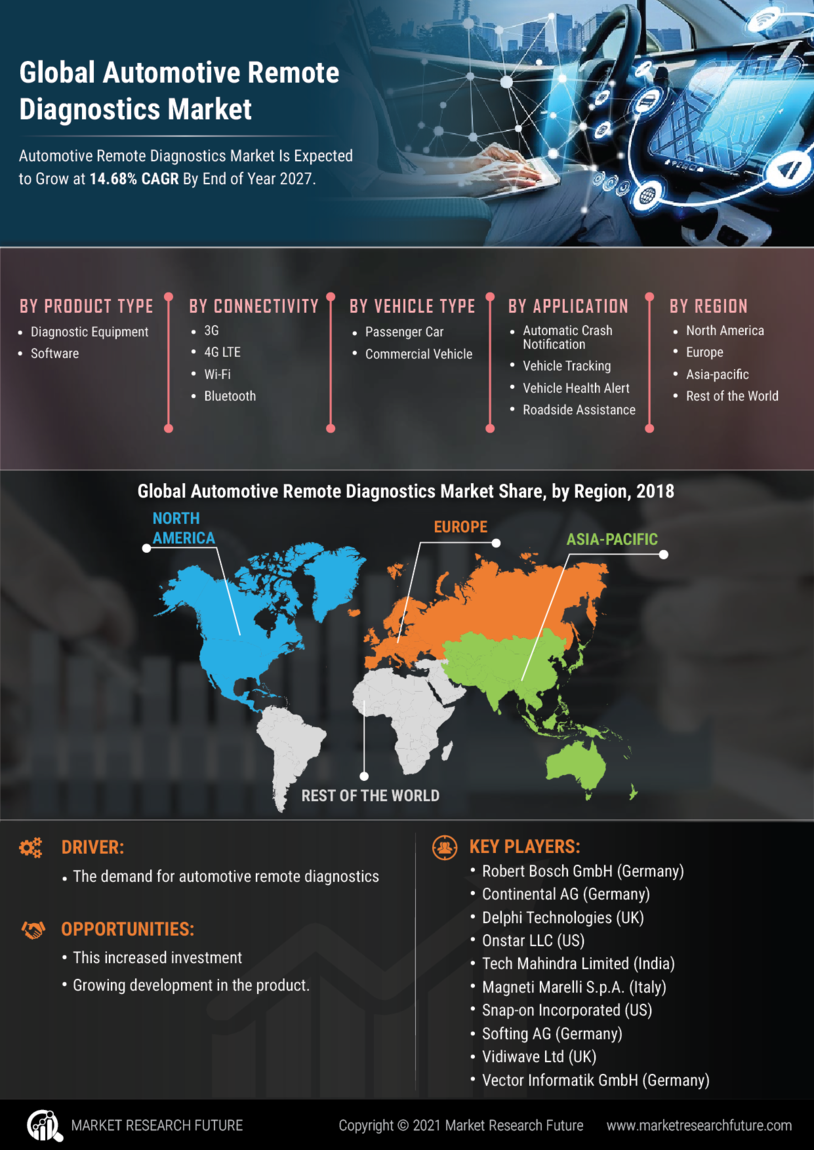 Global Automotive Remote Diagnostics Market

Automotive Remote Diagnostics Market Is Expected to Grow at 14.68% CAGR By End of Year 2027.

BY PRODUCT TYPE
- Diagnostic Equipment
- Software

BY CONNECTIVITY
- 3G
- 4G LTE
- Wi-Fi
- Bluetooth

BY VEHICLE TYPE
- Passenger Car
- Commercial Vehicle

BY APPLICATION
- Automatic Crash Notification
- Vehicle Tracking
- Vehicle Health Alert
- Roadside Assistance

BY REGION
- North America
- Europe
- Asia-pacific
- Rest of the World

Global Automotive Remote Diagnostics Market Share, by Region, 2018

NORTH AMERICA
EUROPE
ASIA-PACIFIC
REST OF THE WORLD

DRIVER:
- The demand for automotive remote diagnostics

OPPORTUNITIES:
- This increased investment
- Growing development in the product.

KEY PLAYERS:
- Robert Bosch GmbH (Germany)
- Continental AG (Germany)
- Delphi Technologies (UK)
- Onstar LLC (US)
- Tech Mahindra Limited (India)
- Magneti Marelli S.p.A. (Italy)
- Snap-on Incorporated (US)
- Softing AG (Germany)
- Vidiwave Ltd (UK)
- Vector Informatik GmbH (Germany)

MARKET RESEARCH FUTURE
Copyright © 2021 Market Research Future
www.marketresearchfuture.com