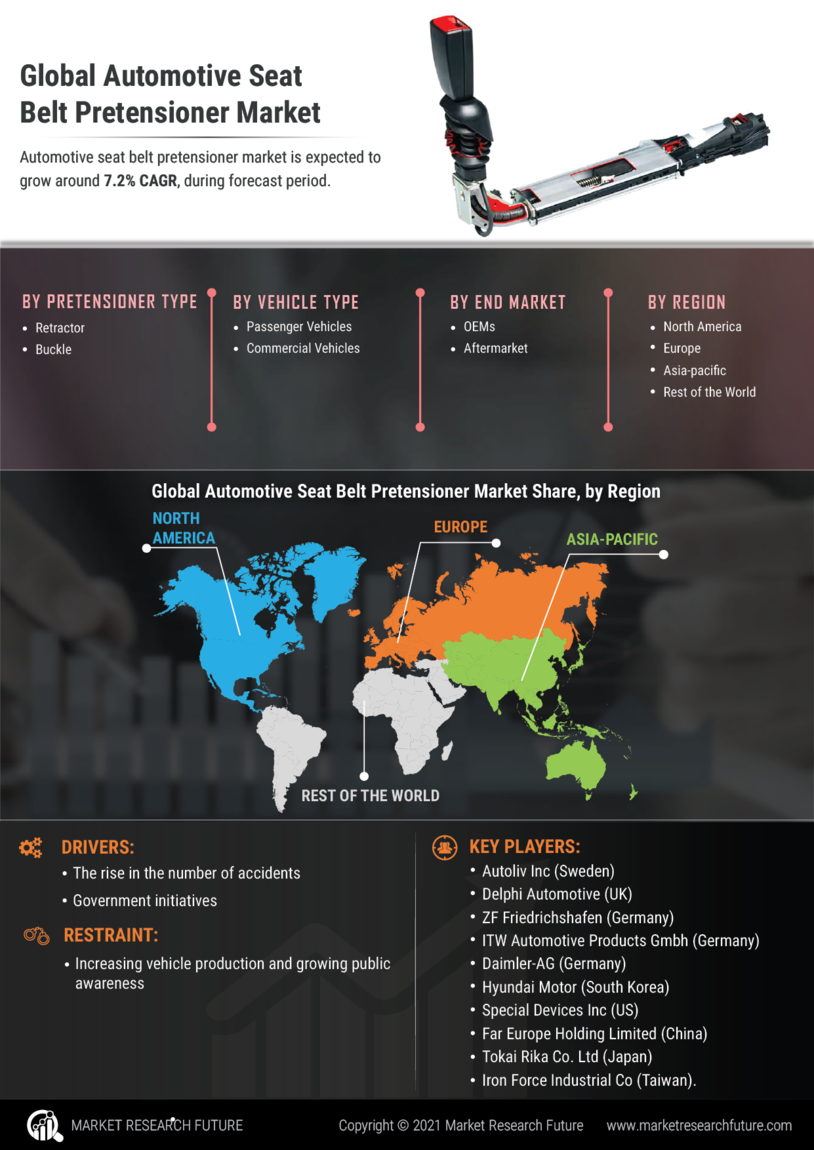 Global Automotive Seat Belt Pretensioner Market

Automotive seat belt pretensioner market is expected to grow around 7.2% CAGR, during forecast period.

BY PRETENSIONER TYPE
• Retractor
• Buckle

BY VEHICLE TYPE
• Passenger Vehicles
• Commercial Vehicles

BY END MARKET
• OEMs
• Aftermarket

BY REGION
• North America
• Europe
• Asia-pacific
• Rest of the World

Global Automotive Seat Belt Pretensioner Market Share, by Region

NORTH AMERICA
EUROPE
ASIA-PACIFIC
REST OF THE WORLD

DRIVERS:
• The rise in the number of accidents
• Government initiatives

RESTRAINT:
• Increasing vehicle production and growing public awareness

KEY PLAYERS:
• Autoliv Inc (Sweden)
• Delphi Automotive (UK)
• ZF Friedrichshafen (Germany)
• ITW Automotive Products Gmbh (Germany)
• Daimler-AG (Germany)
• Hyundai Motor (South Korea)
• Special Devices Inc (US)
• Far Europe Holding Limited (China)
• Tokai Rika Co. Ltd (Japan)
• Iron Force Industrial Co (Taiwan).

MARKET RESEARCH FUTURE
Copyright © 2021 Market Research Future
www.marketresearchfuture.com