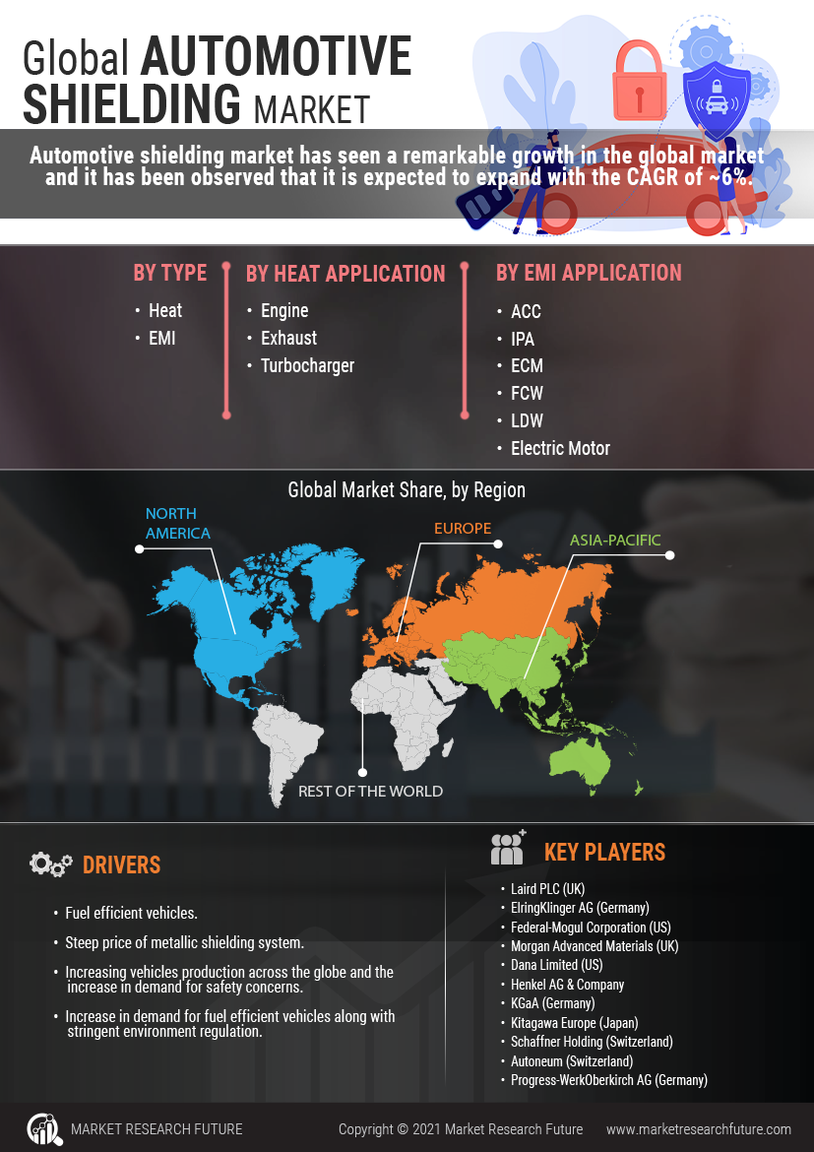 Global AUTOMOTIVE SHIELDING MARKET

Automotive shielding market has seen a remarkable growth in the global market and it has been observed that it is expected to expand with the CAGR of ~6%.

BY TYPE
• Heat
• EMI

BY HEAT APPLICATION
• Engine
• Exhaust
• Turbocharger

BY EMI APPLICATION
• ACC
• IPA
• ECM
• FCW
• LDW
• Electric Motor

Global Market Share, by Region

NORTH AMERICA
EUROPE
ASIA-PACIFIC
REST OF THE WORLD

DRIVERS
• Fuel efficient vehicles.
• Steep price of metallic shielding system.
• Increasing vehicles production across the globe and the increase in demand for safety concerns.
• Increase in demand for fuel efficient vehicles along with stringent environment regulation.

KEY PLAYERS
• Laird PLC (UK)
• ElringKlinger AG (Germany)
• Federal-Mogul Corporation (US)
• Morgan Advanced Materials (UK)
• Dana Limited (US)
• Henkel AG & Company
• KGaA (Germany)
• Kitagawa Europe (Japan)
• Schaffner Holding (Switzerland)
• Autoneum (Switzerland)
• Progress-WerkOberkirch AG (Germany)

MARKET RESEARCH FUTURE
Copyright © 2021 Market Research Future
www.marketresearchfuture.com