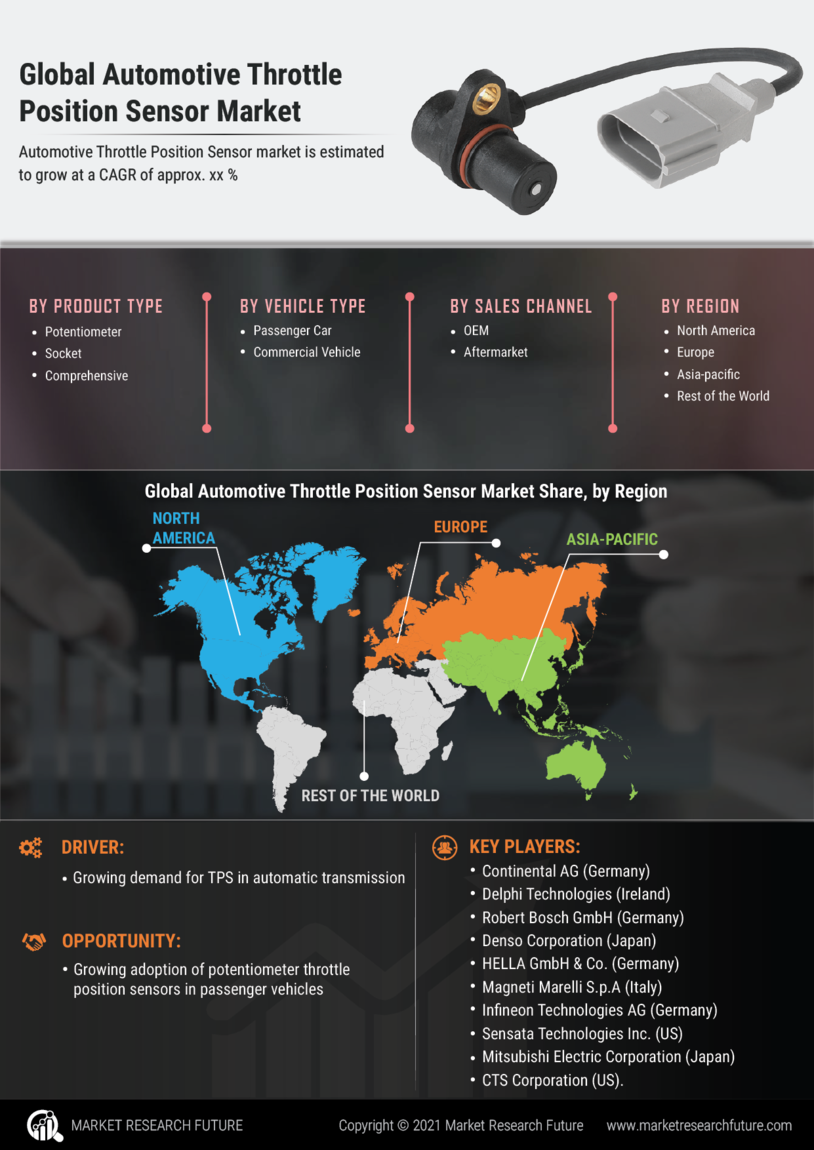 Global Automotive Throttle Position Sensor Market

Automotive Throttle Position Sensor market is estimated to grow at a CAGR of approx. xx %

BY PRODUCT TYPE
• Potentiometer
• Socket
• Comprehensive

BY VEHICLE TYPE
• Passenger Car
• Commercial Vehicle

BY SALES CHANNEL
• OEM
• Aftermarket

BY REGION
• North America
• Europe
• Asia-pacific
• Rest of the World

Global Automotive Throttle Position Sensor Market Share, by Region

NORTH AMERICA

EUROPE

ASIA-PACIFIC

REST OF THE WORLD

DRIVER:
• Growing demand for TPS in automatic transmission

OPPORTUNITY:
• Growing adoption of potentiometer throttle position sensors in passenger vehicles

KEY PLAYERS:
• Continental AG (Germany)
• Delphi Technologies (Ireland)
• Robert Bosch GmbH (Germany)
• Denso Corporation (Japan)
• HELLA GmbH & Co. (Germany)
• Magneti Marelli S.p.A (Italy)
• Infineon Technologies AG (Germany)
• Sensata Technologies Inc. (US)
• Mitsubishi Electric Corporation (Japan)
• CTS Corporation (US).

MARKET RESEARCH FUTURE

Copyright © 2021 Market Research Future

www.marketresearchfuture.com