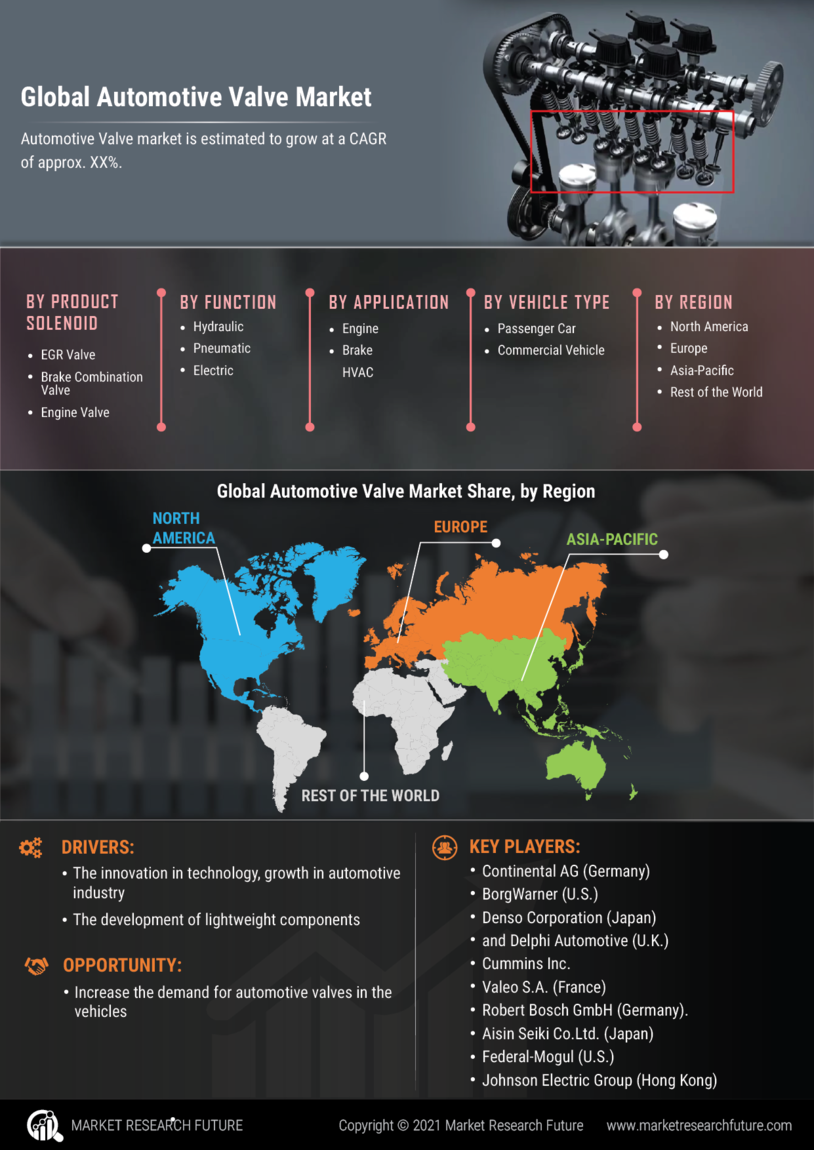 Global Automotive Valve Market

Automotive Valve market is estimated to grow at a CAGR of approx. XX%.

BY PRODUCT SOLENOID
• EGR Valve
• Brake Combination Valve
• Engine Valve

BY FUNCTION
• Hydraulic
• Pneumatic
• Electric

BY APPLICATION
• Engine
• Brake
HVAC

BY VEHICLE TYPE
• Passenger Car
• Commercial Vehicle

BY REGION
• North America
• Europe
• Asia-Pacific
• Rest of the World

Global Automotive Valve Market Share, by Region

NORTH AMERICA
EUROPE
ASIA-PACIFIC
REST OF THE WORLD

DRIVERS:
• The innovation in technology, growth in automotive industry
• The development of lightweight components

OPPORTUNITY:
• Increase the demand for automotive valves in the vehicles

KEY PLAYERS:
• Continental AG (Germany)
• BorgWarner (U.S.)
• Denso Corporation (Japan)
• and Delphi Automotive (U.K.)
• Cummins Inc.
• Valeo S.A. (France)
• Robert Bosch GmbH (Germany).
• Aisin Seiki Co.Ltd. (Japan)
• Federal-Mogul (U.S.)
• Johnson Electric Group (Hong Kong)

MARKET RESEARCH FUTURE
Copyright © 2021 Market Research Future
www.marketresearchfuture.com