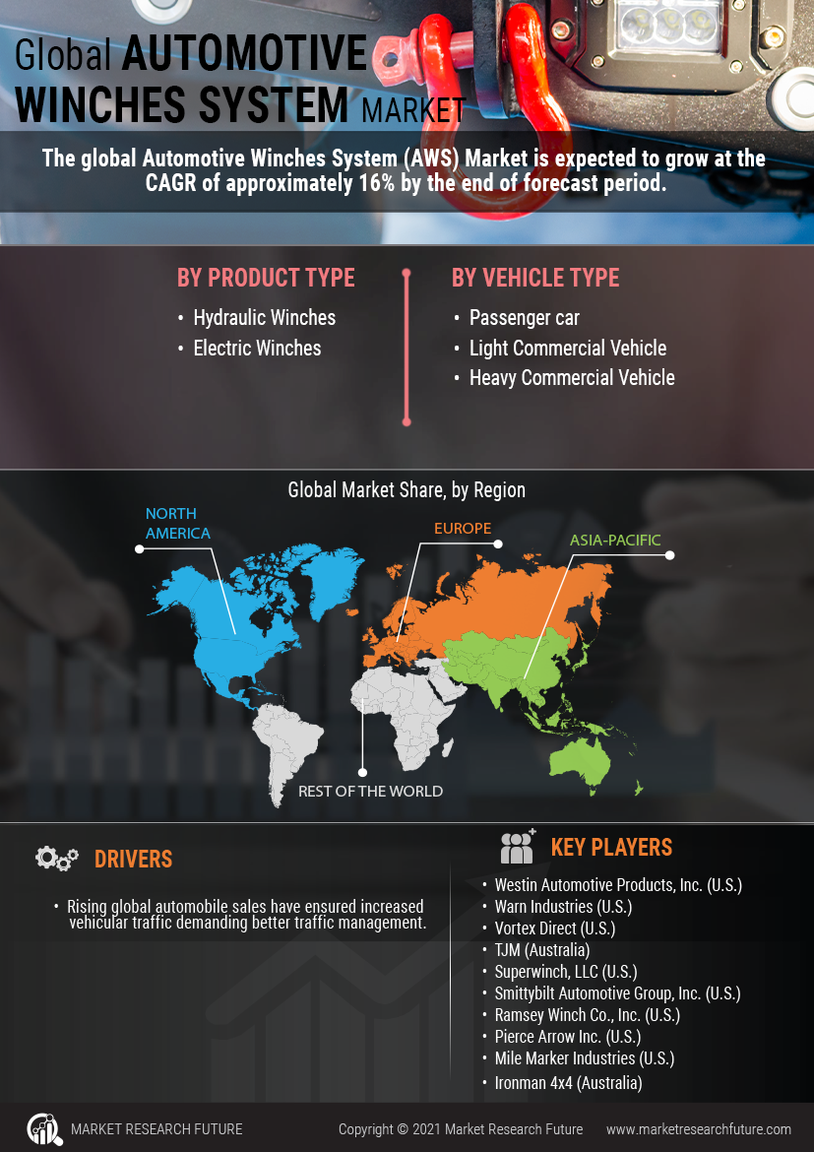 Global AUTOMOTIVE WINCHES SYSTEM MARKET

The global Automotive Winches System (AWS) Market is expected to grow at the CAGR of approximately 16% by the end of forecast period.

BY PRODUCT TYPE
• Hydraulic Winches
• Electric Winches

BY VEHICLE TYPE
• Passenger car
• Light Commercial Vehicle
• Heavy Commercial Vehicle

Global Market Share, by Region

NORTH AMERICA
EUROPE
ASIA-PACIFIC
REST OF THE WORLD

DRIVERS
• Rising global automobile sales have ensured increased vehicular traffic demanding better traffic management.

KEY PLAYERS
• Westin Automotive Products, Inc. (U.S.)
• Warn Industries (U.S.)
• Vortex Direct (U.S.)
• TJM (Australia)
• Superwinch, LLC (U.S.)
• Smittybilt Automotive Group, Inc. (U.S.)
• Ramsey Winch Co., Inc. (U.S.)
• Pierce Arrow Inc. (U.S.)
• Mile Marker Industries (U.S.)
• Ironman 4x4 (Australia)

MARKET RESEARCH FUTURE
Copyright © 2021 Market Research Future
www.marketresearchfuture.com