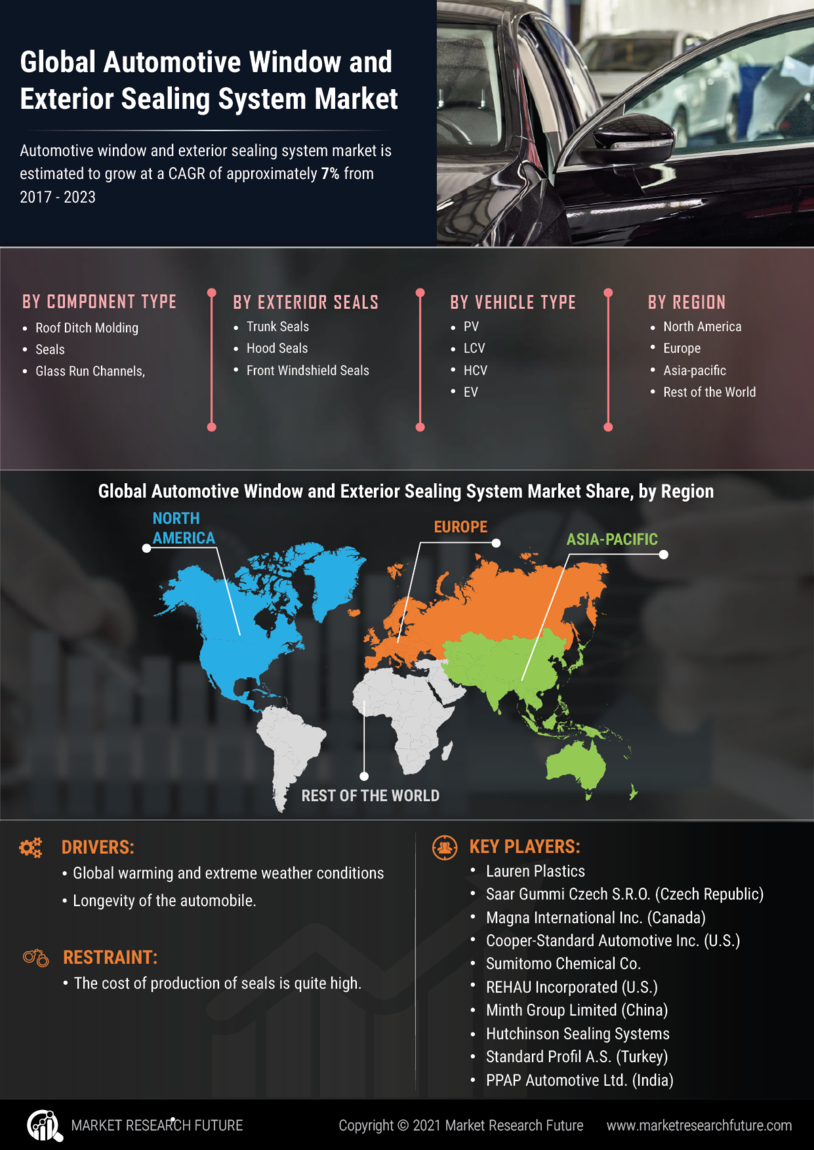 Global Automotive Window and Exterior Sealing System Market

Automotive window and exterior sealing system market is estimated to grow at a CAGR of approximately 7% from 2017 - 2023

BY COMPONENT TYPE
- Roof Ditch Molding
- Seals
- Glass Run Channels,

BY EXTERIOR SEALS
- Trunk Seals
- Hood Seals
- Front Windshield Seals

BY VEHICLE TYPE
- PV
- LCV
- HCV
- EV

BY REGION
- North America
- Europe
- Asia-pacific
- Rest of the World

Global Automotive Window and Exterior Sealing System Market Share, by Region

NORTH AMERICA
EUROPE
ASIA-PACIFIC
REST OF THE WORLD

DRIVERS:
- Global warming and extreme weather conditions
- Longevity of the automobile.

RESTRAINT:
- The cost of production of seals is quite high.

KEY PLAYERS:
- Lauren Plastics
- Saar Gummi Czech S.R.O. (Czech Republic)
- Magna International Inc. (Canada)
- Cooper-Standard Automotive Inc. (U.S.)
- Sumitomo Chemical Co.
- REHAU Incorporated (U.S.)
- Minth Group Limited (China)
- Hutchinson Sealing Systems
- Standard Profil A.S. (Turkey)
- PPAP Automotive Ltd. (India)

MARKET RESEARCH FUTURE
Copyright © 2021 Market Research Future
www.marketresearchfuture.com