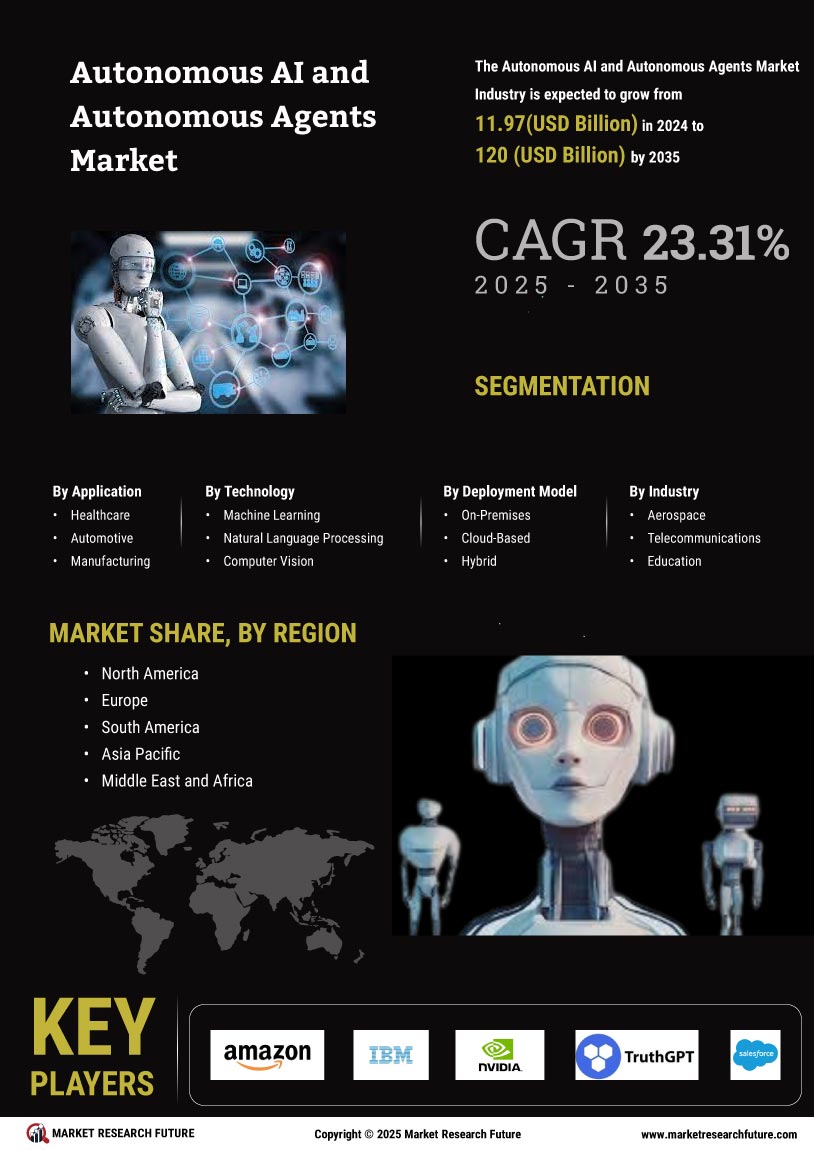 Autonomous AI and Autonomous Agents Market

The Autonomous AI and Autonomous Agents Market Industry is expected to grow from 11.97(USD Billion) in 2024 to 120 (USD Billion) by 2035

CAGR 23.31%
2025 - 2035

SEGMENTATION

By Application
• Healthcare
• Automotive
• Manufacturing

By Technology
• Machine Learning
• Natural Language Processing
• Computer Vision

By Deployment Model
• On-Premises
• Cloud-Based
• Hybrid

By Industry
• Aerospace
• Telecommunications
• Education

MARKET SHARE, BY REGION
• North America
• Europe
• South America
• Asia Pacific
• Middle East and Africa

KEY PLAYERS

amazon
IBM
NVIDIA
TruthGPT
salesforce

MARKET RESEARCH FUTURE
Copyright © 2025 Market Research Future
www.marketresearchfuture.com