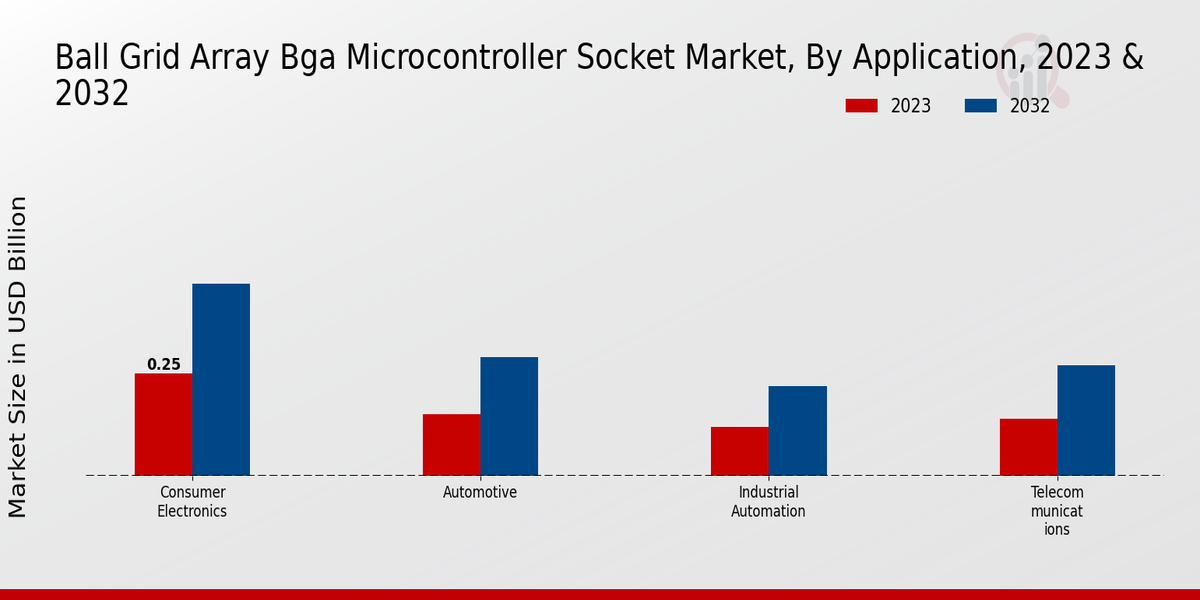 Ball Grid Array Bga Microcontroller Socket Market, By Application, 2023 & 2032

2023
2032

Market Size in USD Billion

0.25

Consumer Electronics

Automotive

Industrial Automation

Telecom municat ions