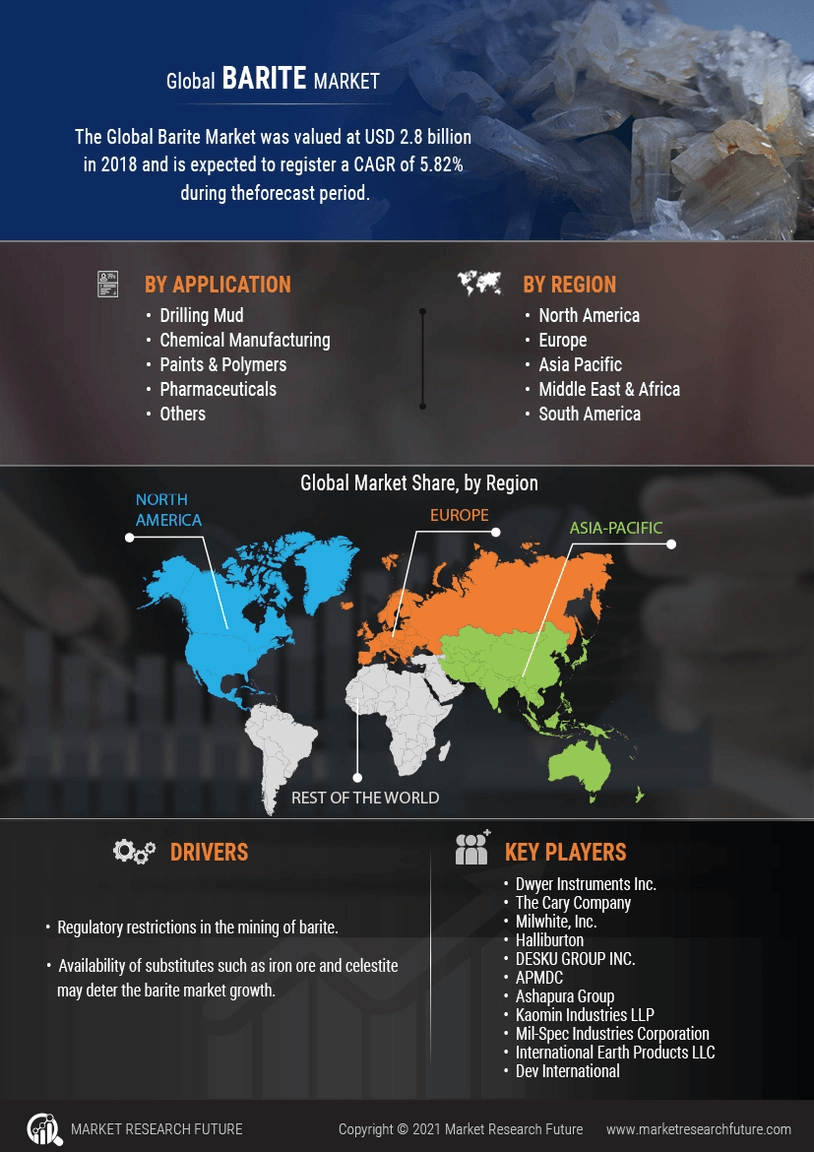 Global BARITE MARKET

The Global Barite Market was valued at USD 2.8 billion in 2018 and is expected to register a CAGR of 5.82% during theforecast period.

BY APPLICATION
• Drilling Mud
• Chemical Manufacturing
• Paints & Polymers
• Pharmaceuticals
• Others

BY REGION
• North America
• Europe
• Asia Pacific
• Middle East & Africa
• South America

Global Market Share, by Region

NORTH AMERICA

EUROPE

ASIA-PACIFIC

REST OF THE WORLD

DRIVERS

• Regulatory restrictions in the mining of barite.

• Availability of substitutes such as iron ore and celestite may deter the barite market growth.

KEY PLAYERS
• Dwyer Instruments Inc.
• The Cary Company
• Milwhite, Inc.
• Halliburton
• DESKU GROUP INC.
• APMDC
• Ashapura Group
• Kaomin Industries LLP
• Mil-Spec Industries Corporation
• International Earth Products LLC
• Dev International

MARKET RESEARCH FUTURE

Copyright © 2021 Market Research Future

www.marketresearchfuture.com