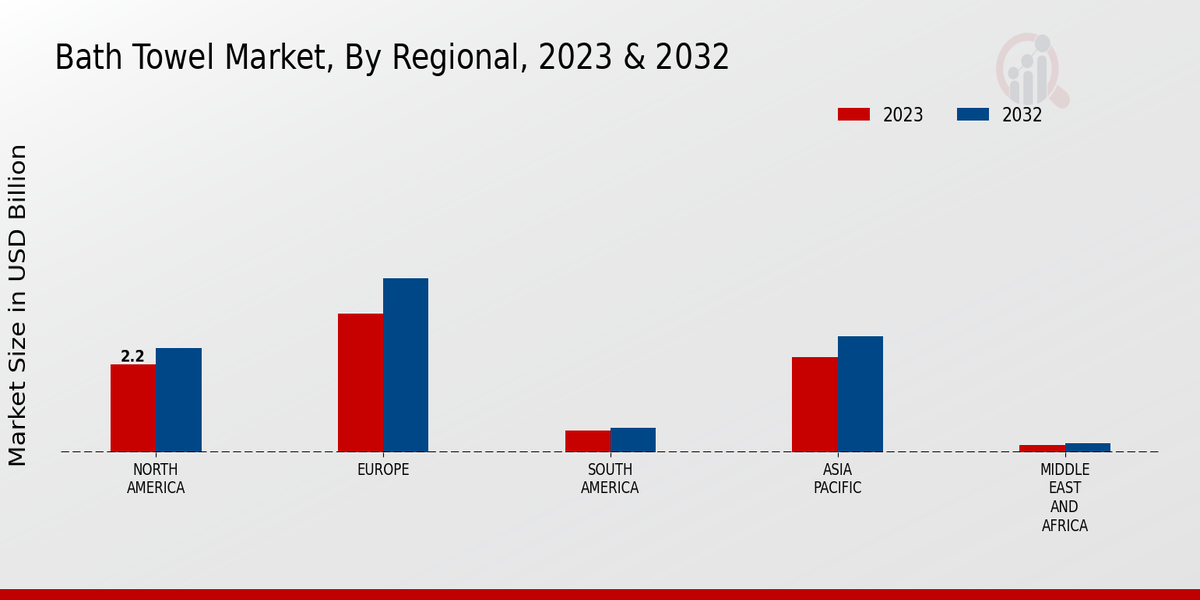 Bath Towel Market, By Regional, 2023 & 2032

2023 2032

Market Size in USD Billion

2.2

NORTH AMERICA

EUROPE

SOUTH AMERICA

ASIA PACIFIC

MIDDLE EAST AND AFRICA