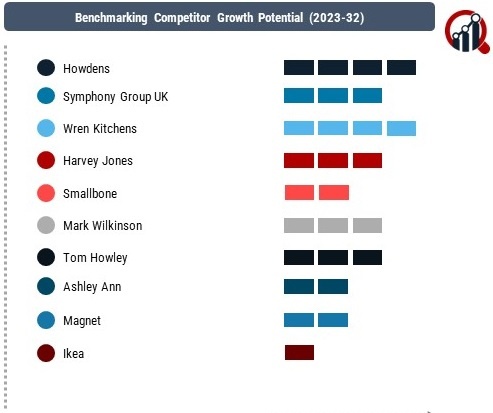 Benchmarking Competitor Growth Potential (2023-32)

Howdens
Symphony Group UK
Wren Kitchens
Harvey Jones
Smallbone
Mark Wilkinson
Tom Howley
Ashley Ann
Magnet
Ikea