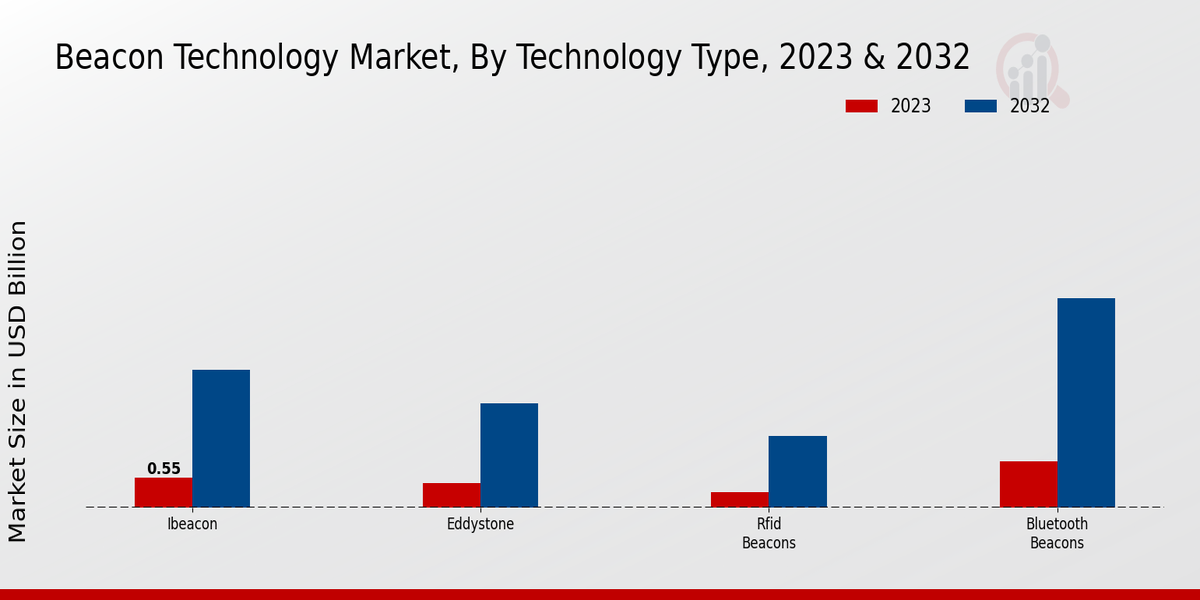 Beacon Technology Market, By Technology Type, 2023 & 2032

2023
2032

Market Size in USD Billion

0.55

Ibeacon
Eddystone
Rfid Beacons
Bluetooth Beacons