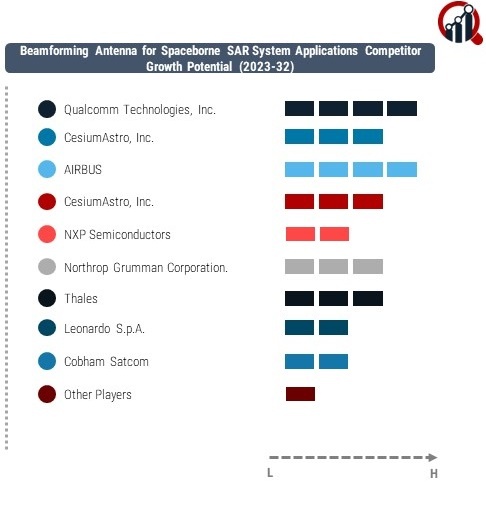 Beamforming Antenna for Spaceborne SAR System Applications Competitor Growth Potential (2023-32)

Qualcomm Technologies, Inc.

CesiumAstro, Inc.

AIRBUS

CesiumAstro, Inc.

NXP Semiconductors

Northrop Grumman Corporation.

Thales

Leonardo S.p.A.

Cobham Satcom

Other Players

L

H