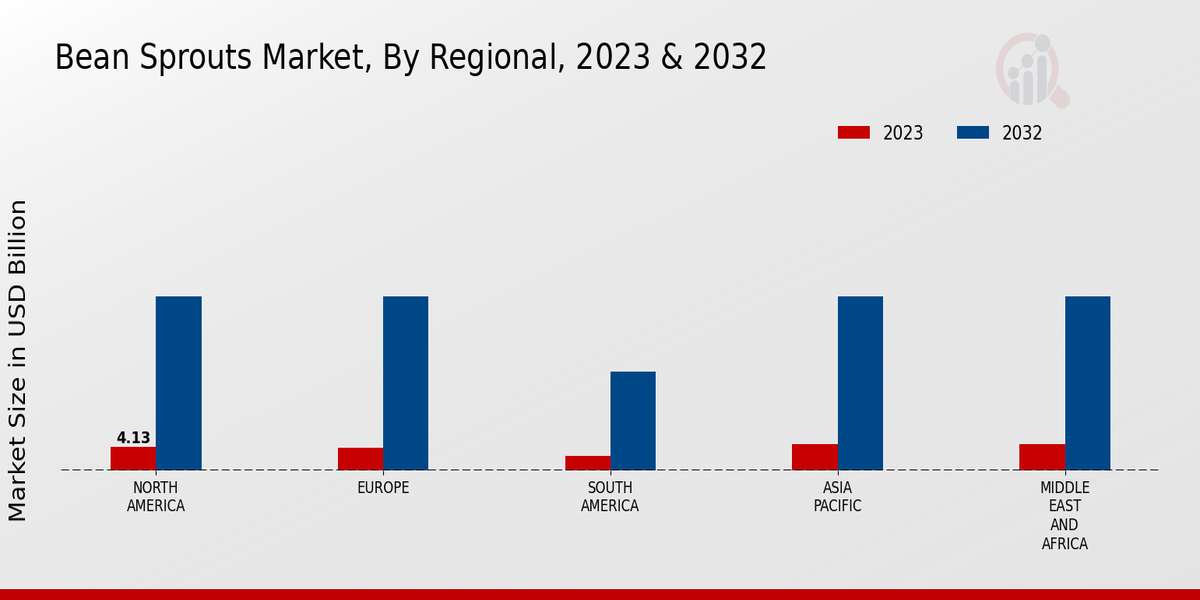 Bean Sprouts Market, By Regional, 2023 & 2032

2023
2032

Market Size in USD Billion

4.13

NORTH AMERICA
EUROPE
SOUTH AMERICA
ASIA PACIFIC
MIDDLE EAST AND AFRICA