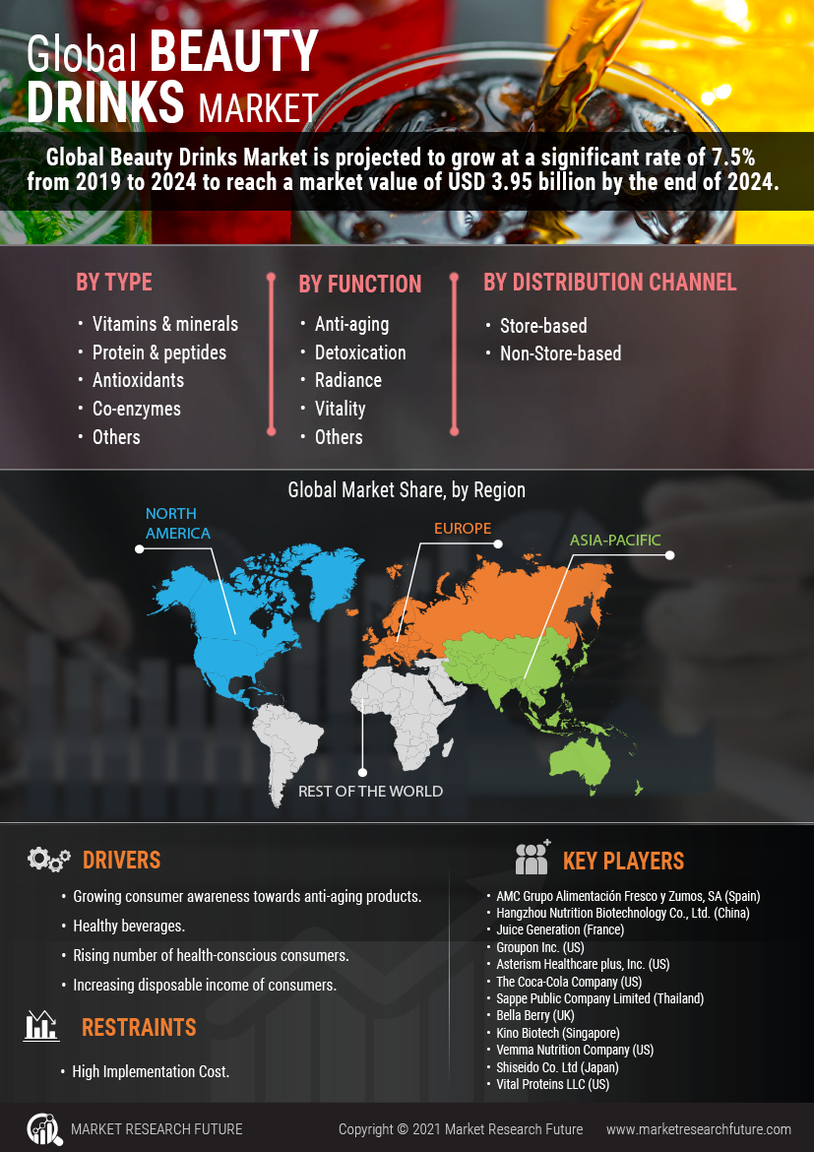 Global BEAUTY DRINKS MARKET

Global Beauty Drinks Market is projected to grow at a significant rate of 7.5% from 2019 to 2024 to reach a market value of USD 3.95 billion by the end of 2024.

BY TYPE
• Vitamins & minerals
• Protein & peptides
• Antioxidants
• Co-enzymes
• Others

BY FUNCTION
• Anti-aging
• Detoxication
• Radiance
• Vitality
• Others

BY DISTRIBUTION CHANNEL
• Store-based
• Non-Store-based

Global Market Share, by Region

NORTH AMERICA
EUROPE
ASIA-PACIFIC
REST OF THE WORLD

DRIVERS
• Growing consumer awareness towards anti-aging products.
• Healthy beverages.
• Rising number of health-conscious consumers.
• Increasing disposable income of consumers.

RESTRAINTS
• High Implementation Cost.

KEY PLAYERS
• AMC Grupo Alimentación Fresco y Zumos, SA (Spain)
• Hangzhou Nutrition Biotechnology Co., Ltd. (China)
• Juice Generation (France)
• Groupon Inc. (US)
• Asterism Healthcare plus, Inc. (US)
• The Coca-Cola Company (US)
• Sappe Public Company Limited (Thailand)
• Bella Berry (UK)
• Kino Biotech (Singapore)
• Vemma Nutrition Company (US)
• Shiseido Co. Ltd (Japan)
• Vital Proteins LLC (US)

MARKET RESEARCH FUTURE
Copyright © 2021 Market Research Future
www.marketresearchfuture.com