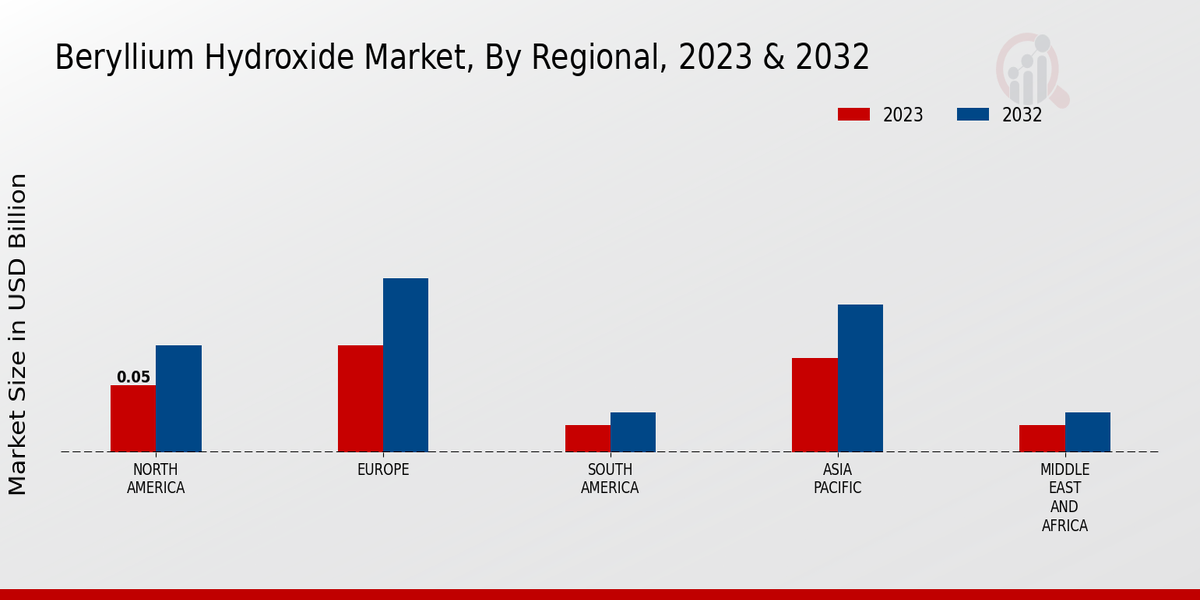 Beryllium Hydroxide Market, By Regional, 2023 & 2032

2023 2032

Market Size in USD Billion

0.05

NORTH AMERICA

EUROPE

SOUTH AMERICA

ASIA PACIFIC

MIDDLE EAST AND AFRICA