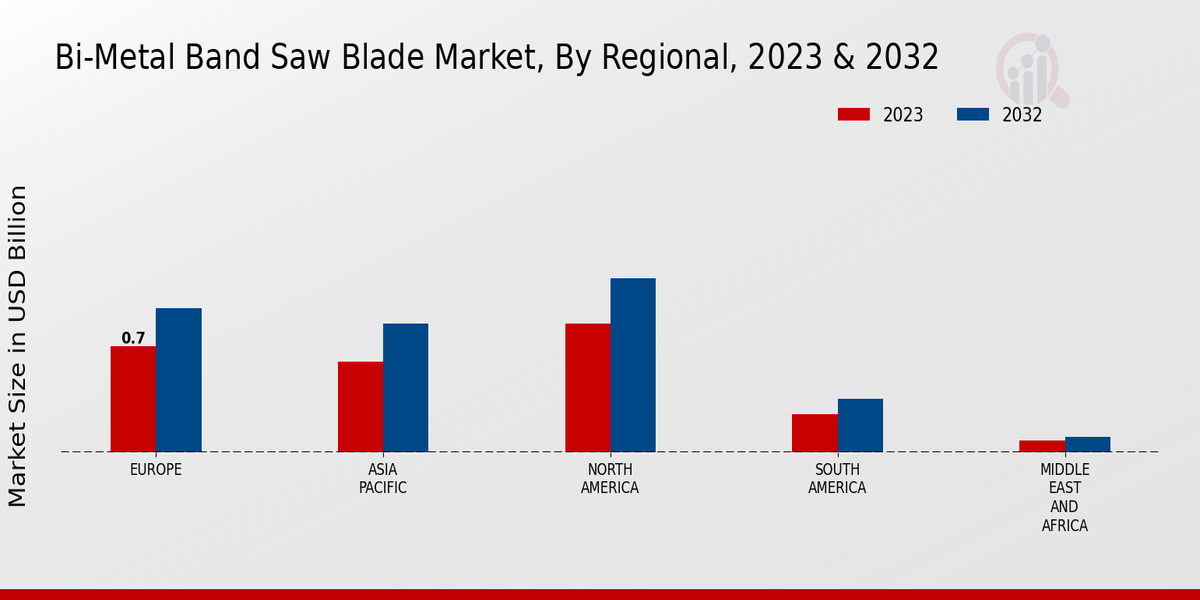 Bi-Metal Band Saw Blade Market, By Regional, 2023 & 2032

2023 2032

Market Size in USD Billion

0.7

EUROPE

ASIA PACIFIC

NORTH AMERICA

SOUTH AMERICA

MIDDLE EAST AND AFRICA