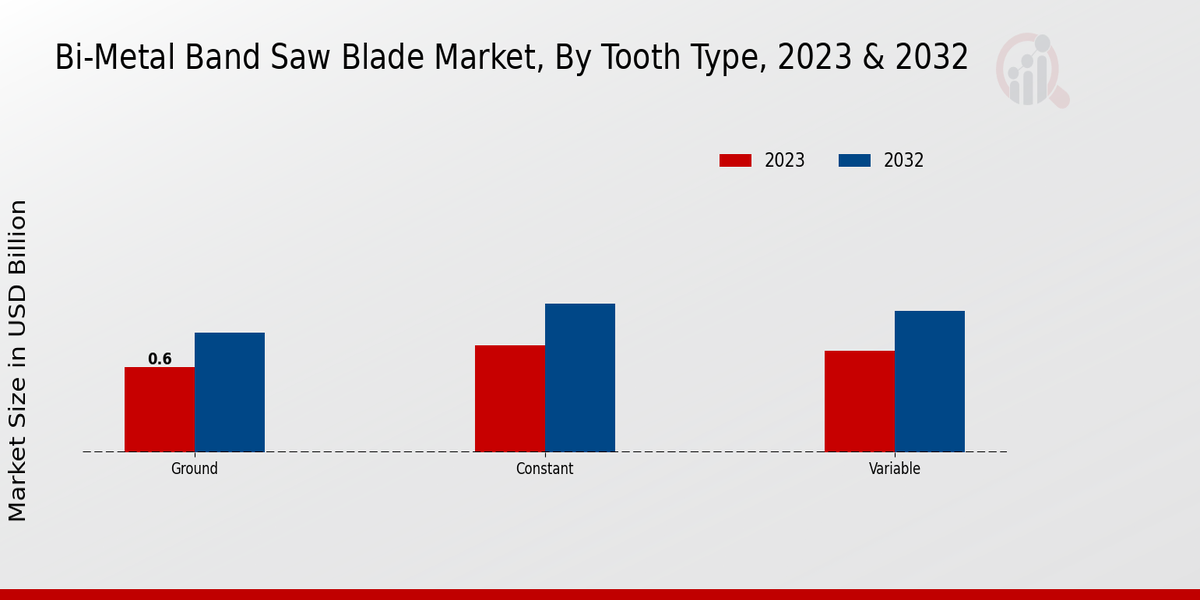 Bi-Metal Band Saw Blade Market, By Tooth Type, 2023 & 2032

2023
2032

Market Size in USD Billion

0.6

Ground
Constant
Variable