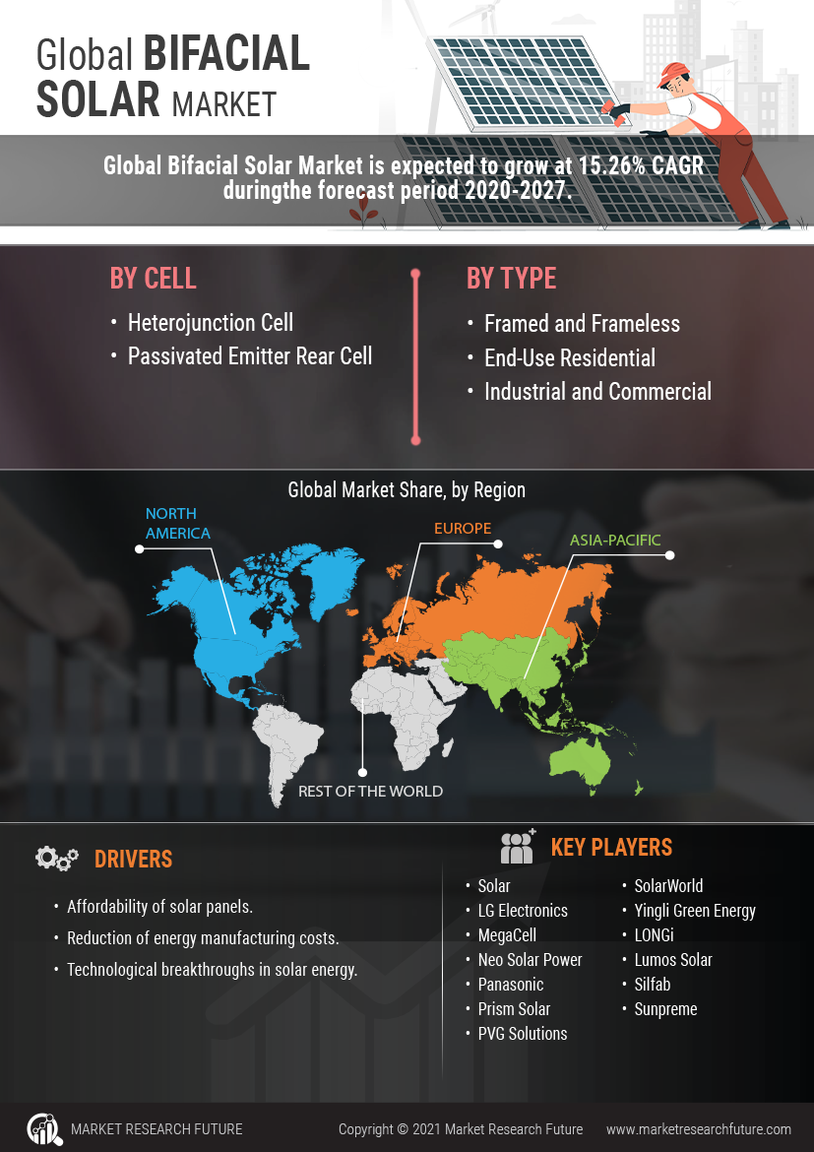 Global BIFACIAL SOLAR MARKET

Global Bifacial Solar Market is expected to grow at 15.26% CAGR duringthe forecast period 2020-2027.

BY CELL

• Heterojunction Cell
• Passivated Emitter Rear Cell

BY TYPE

• Framed and Frameless
• End-Use Residential
• Industrial and Commercial

Global Market Share, by Region

NORTH AMERICA

EUROPE

ASIA-PACIFIC

REST OF THE WORLD

DRIVERS

• Affordability of solar panels.
• Reduction of energy manufacturing costs.
• Technological breakthroughs in solar energy.

KEY PLAYERS

• Solar
• LG Electronics
• MegaCell
• Neo Solar Power
• Panasonic
• Prism Solar
• PVG Solutions
• SolarWorld
• Yingli Green Energy
• LONGi
• Lumos Solar
• Silfab
• Sunpreme

MARKET RESEARCH FUTURE

Copyright © 2021 Market Research Future

www.marketresearchfuture.com