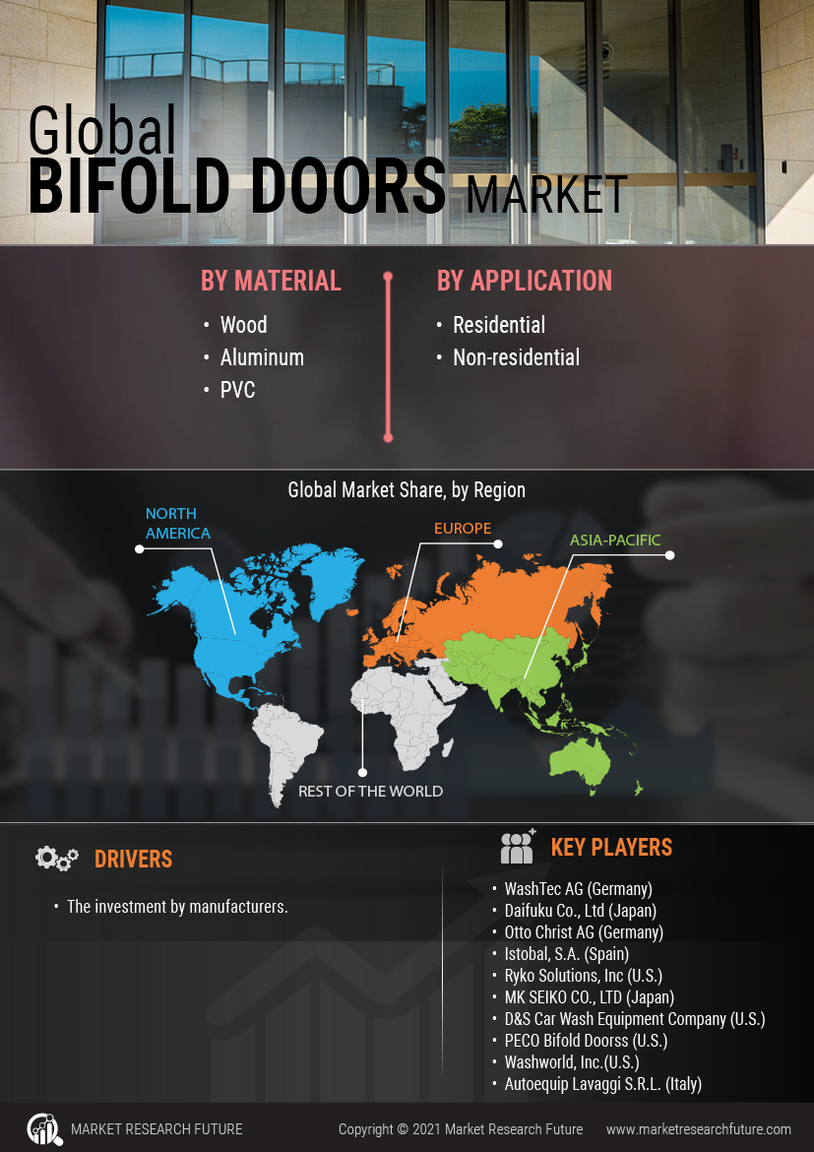 Global
BIFOLD DOORS MARKET

BY MATERIAL
• Wood
• Aluminum
• PVC

BY APPLICATION
• Residential
• Non-residential

Global Market Share, by Region

NORTH AMERICA
EUROPE
ASIA-PACIFIC
REST OF THE WORLD

DRIVERS
• The investment by manufacturers.

KEY PLAYERS
• WashTec AG (Germany)
• Daifuku Co., Ltd (Japan)
• Otto Christ AG (Germany)
• Istobal, S.A. (Spain)
• Ryko Solutions, Inc (U.S.)
• MK SEIKO CO., LTD (Japan)
• D&S Car Wash Equipment Company (U.S.)
• PECO Bifold Doorss (U.S.)
• Washworld, Inc.(U.S.)
• Autoequip Lavaggi S.R.L. (Italy)

MARKET RESEARCH FUTURE
Copyright © 2021 Market Research Future
www.marketresearchfuture.com