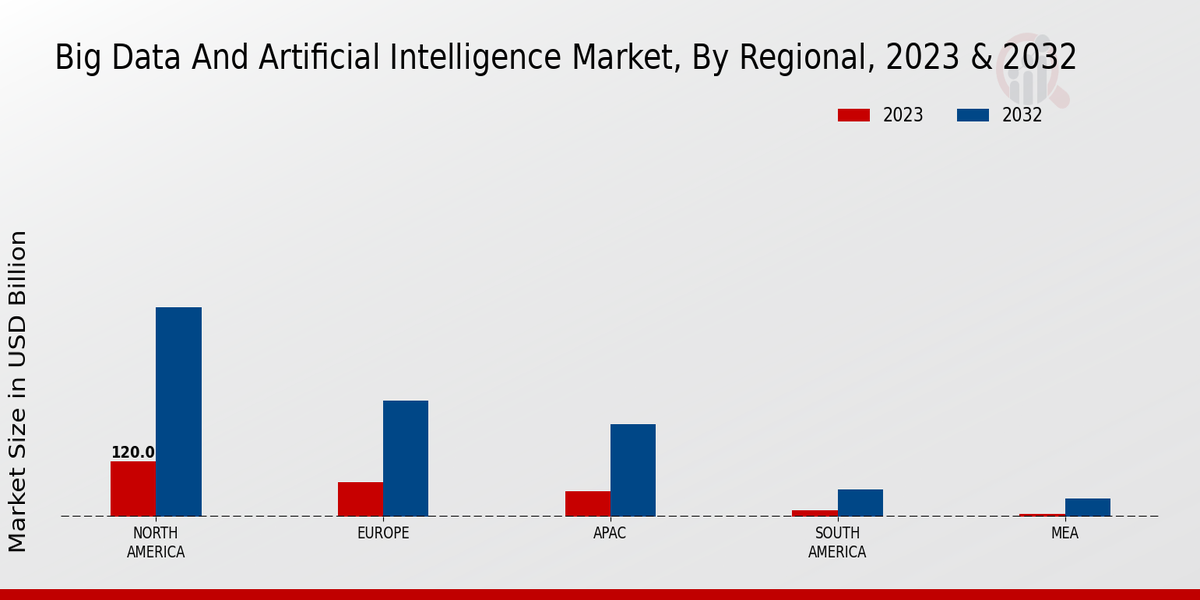 Big Data And Artificial Intelligence Market, By Regional, 2023 & 2032

2023
2032

Market Size in USD Billion

120.0

NORTH AMERICA
EUROPE
APAC
SOUTH AMERICA
MEA