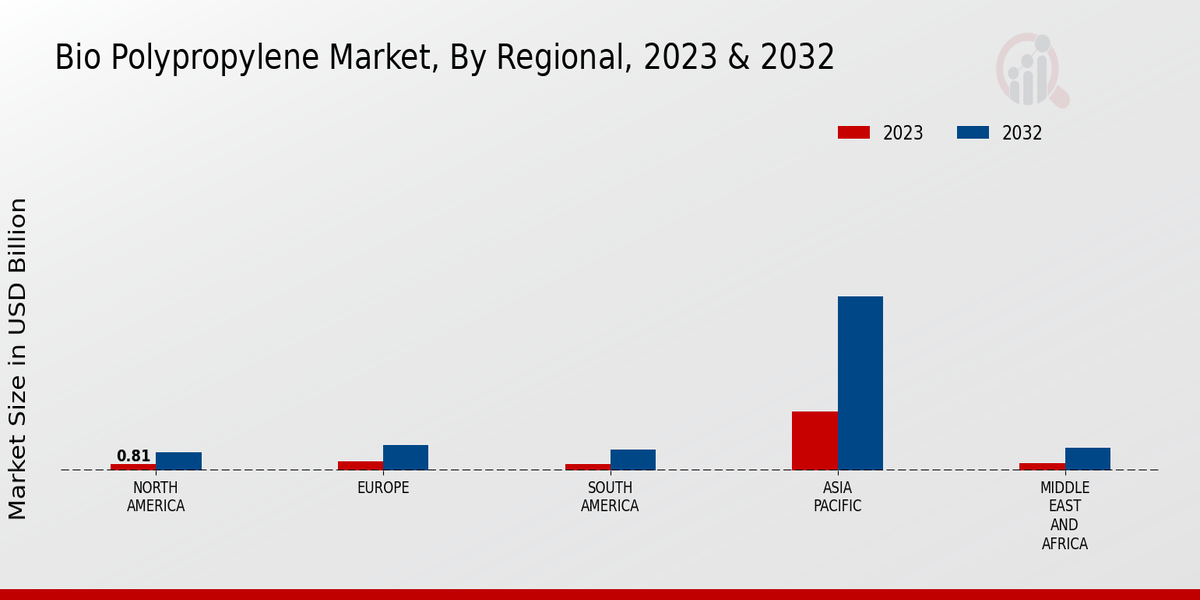 Bio Polypropylene Market, By Regional, 2023 & 2032

2023 2032

Market Size in USD Billion

0.81

NORTH AMERICA

EUROPE

SOUTH AMERICA

ASIA PACIFIC

MIDDLE EAST AND AFRICA