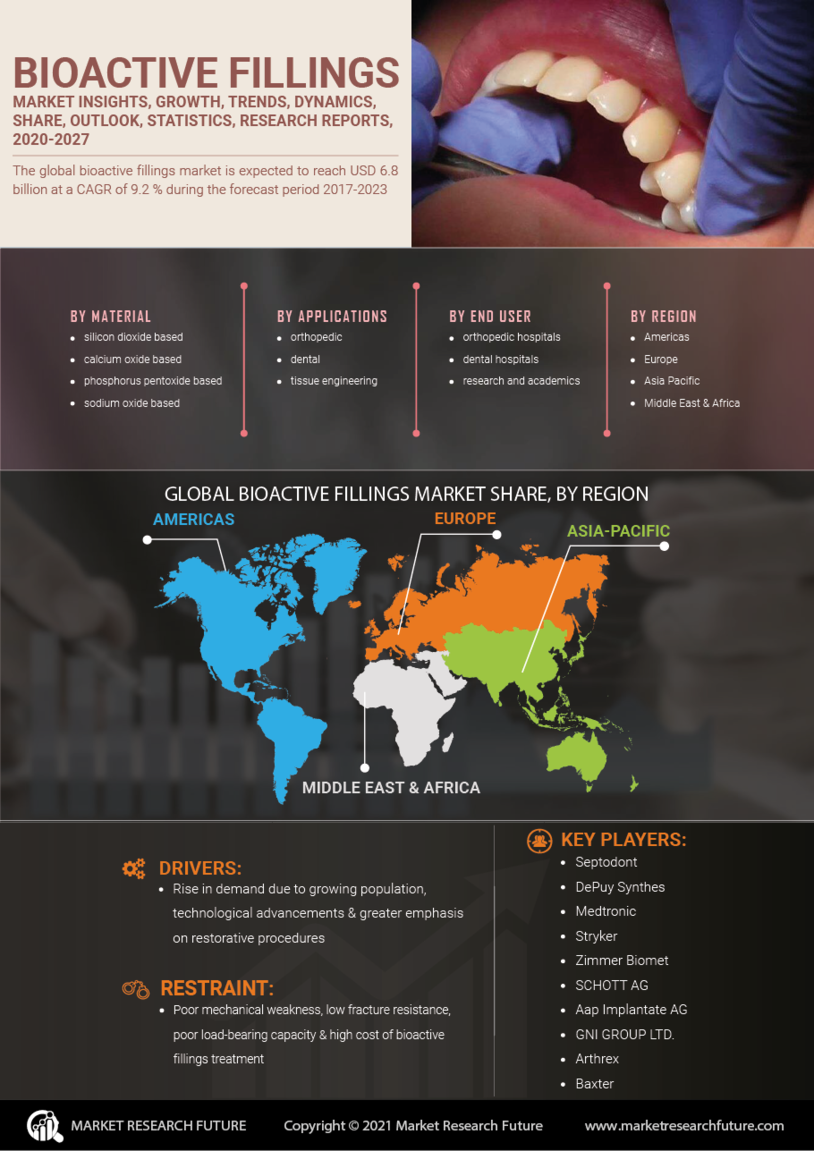 BIOACTIVE FILLINGS
MARKET INSIGHTS, GROWTH, TRENDS, DYNAMICS, SHARE, OUTLOOK, STATISTICS, RESEARCH REPORTS, 2020-2027

The global bioactive fillings market is expected to reach USD 6.8 billion at a CAGR of 9.2 % during the forecast period 2017-2023

BY MATERIAL
- silicon dioxide based
- calcium oxide based
- phosphorus pentoxide based
- sodium oxide based

BY APPLICATIONS
- orthopedic
- dental
- tissue engineering

BY END USER
- orthopedic hospitals
- dental hospitals
- research and academics

BY REGION
- Americas
- Europe
- Asia Pacific
- Middle East & Africa

GLOBAL BIOACTIVE FILLINGS MARKET SHARE, BY REGION

AMERICAS
EUROPE
ASIA-PACIFIC
MIDDLE EAST & AFRICA

DRIVERS:
- Rise in demand due to growing population, technological advancements & greater emphasis on restorative procedures

RESTRAINT:
- Poor mechanical weakness, low fracture resistance, poor load-bearing capacity & high cost of bioactive fillings treatment

KEY PLAYERS:
- Septodont
- DePuy Synthes
- Medtronic
- Stryker
- Zimmer Biomet
- SCHOTT AG
- Aap Implantate AG
- GNI GROUP LTD.
- Arthrex
- Baxter

MARKET RESEARCH FUTURE
Copyright © 2021 Market Research Future
www.marketresearchfuture.com