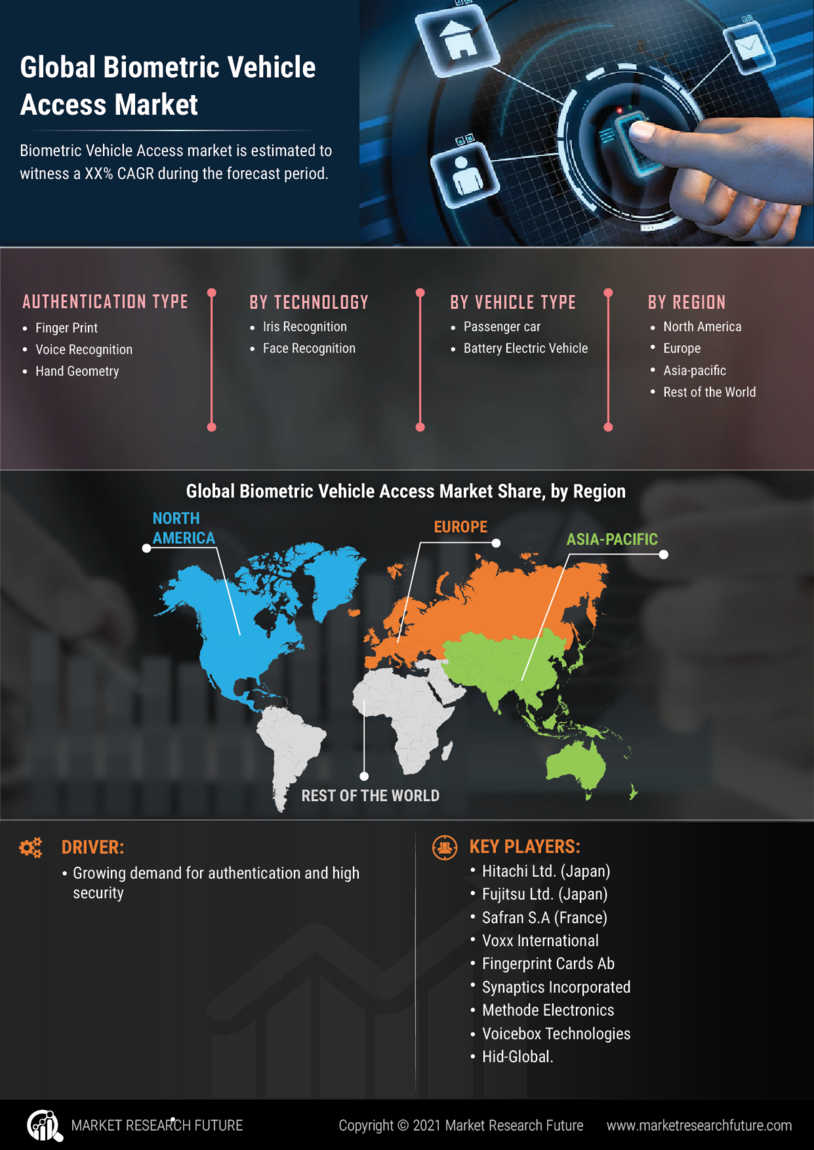 Global Biometric Vehicle Access Market

Biometric Vehicle Access market is estimated to witness a XX% CAGR during the forecast period.

AUTHENTICATION TYPE
- Finger Print
- Voice Recognition
- Hand Geometry

BY TECHNOLOGY
- Iris Recognition
- Face Recognition

BY VEHICLE TYPE
- Passenger car
- Battery Electric Vehicle

BY REGION
- North America
- Europe
- Asia-pacific
- Rest of the World

Global Biometric Vehicle Access Market Share, by Region

NORTH AMERICA
EUROPE
ASIA-PACIFIC
REST OF THE WORLD

DRIVER:
- Growing demand for authentication and high security

KEY PLAYERS:
- Hitachi Ltd. (Japan)
- Fujitsu Ltd. (Japan)
- Safran S.A (France)
- Voxx International
- Fingerprint Cards Ab
- Synaptics Incorporated
- Methode Electronics
- Voicebox Technologies
- Hid-Global.

MARKET RESEARCH FUTURE
Copyright © 2021 Market Research Future
www.marketresearchfuture.com