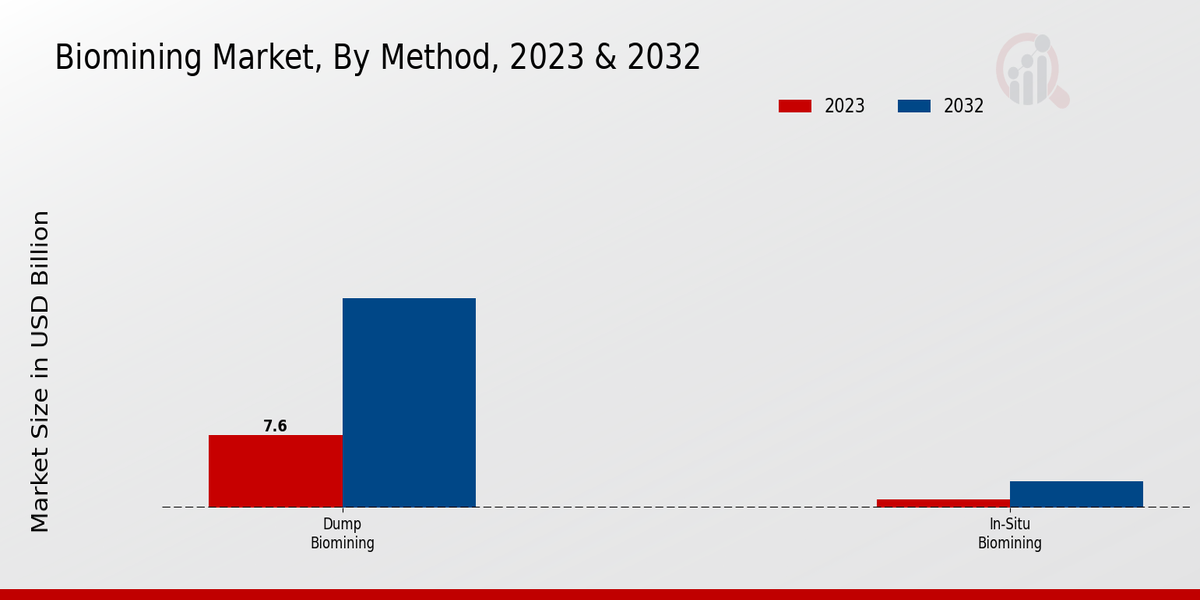 Biomining Market, By Method, 2023 & 2032

2023
2032

Market Size in USD Billion

7.6

Dump Biomining

In-Situ Biomining