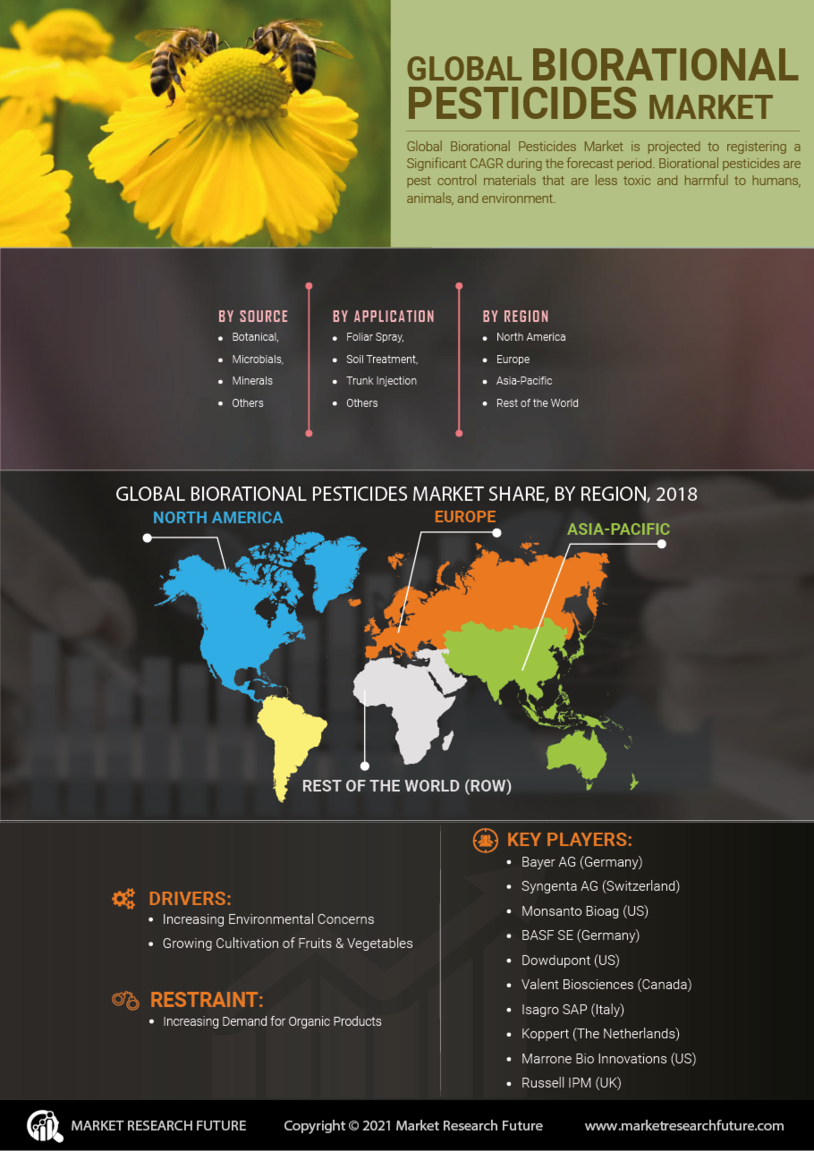 GLOBAL BIORATIONAL PESTICIDES MARKET

Global Biorational Pesticides Market is projected to registering a Significant CAGR during the forecast period. Biorational pesticides are pest control materials that are less toxic and harmful to humans, animals, and environment.

BY SOURCE
- Botanical,
- Microbials,
- Minerals
- Others

BY APPLICATION
- Foliar Spray,
- Soil Treatment,
- Trunk Injection
- Others

BY REGION
- North America
- Europe
- Asia-Pacific
- Rest of the World

GLOBAL BIORATIONAL PESTICIDES MARKET SHARE, BY REGION, 2018

NORTH AMERICA
EUROPE
ASIA-PACIFIC
REST OF THE WORLD (ROW)

DRIVERS:
- Increasing Environmental Concerns
- Growing Cultivation of Fruits & Vegetables

RESTRAINT:
- Increasing Demand for Organic Products

KEY PLAYERS:
- Bayer AG (Germany)
- Syngenta AG (Switzerland)
- Monsanto Bioag (US)
- BASF SE (Germany)
- Dowdupont (US)
- Valent Biosciences (Canada)
- Isagro SAP (Italy)
- Koppert (The Netherlands)
- Marrone Bio Innovations (US)
- Russell IPM (UK)

MARKET RESEARCH FUTURE
Copyright © 2021 Market Research Future
www.marketresearchfuture.com