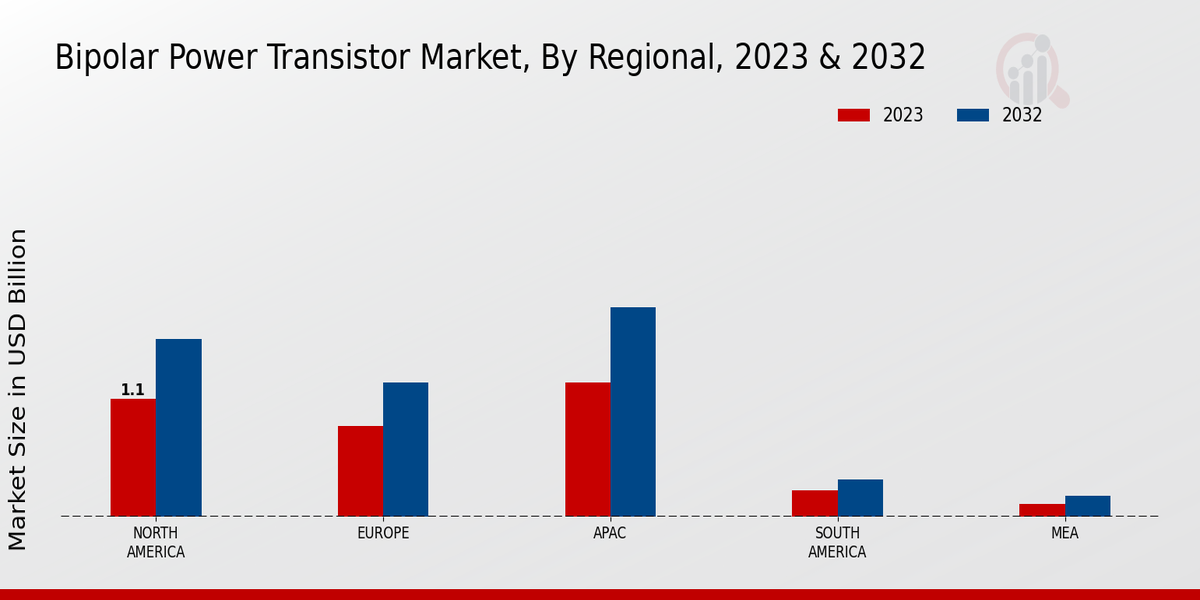 Bipolar Power Transistor Market, By Regional, 2023 & 2032

2023 2032

Market Size in USD Billion

1.1

NORTH AMERICA

EUROPE

APAC

SOUTH AMERICA

MEA