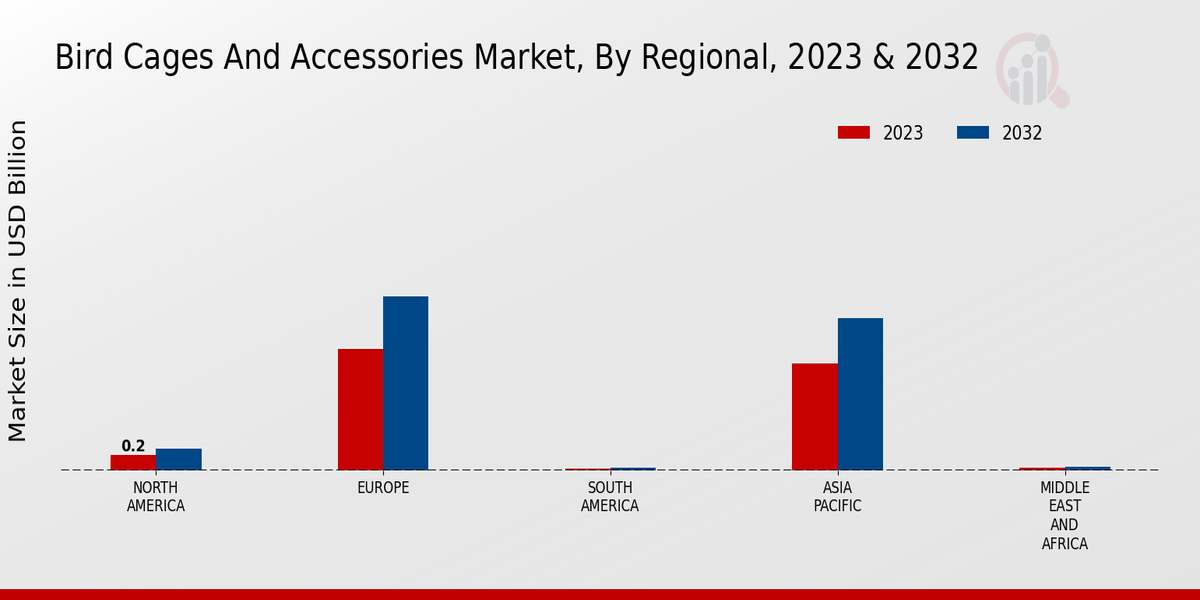 Bird Cages And Accessories Market, By Regional, 2023 & 2032

2023 2032

Market Size in USD Billion

0.2

NORTH AMERICA

EUROPE

SOUTH AMERICA

ASIA PACIFIC

MIDDLE EAST AND AFRICA