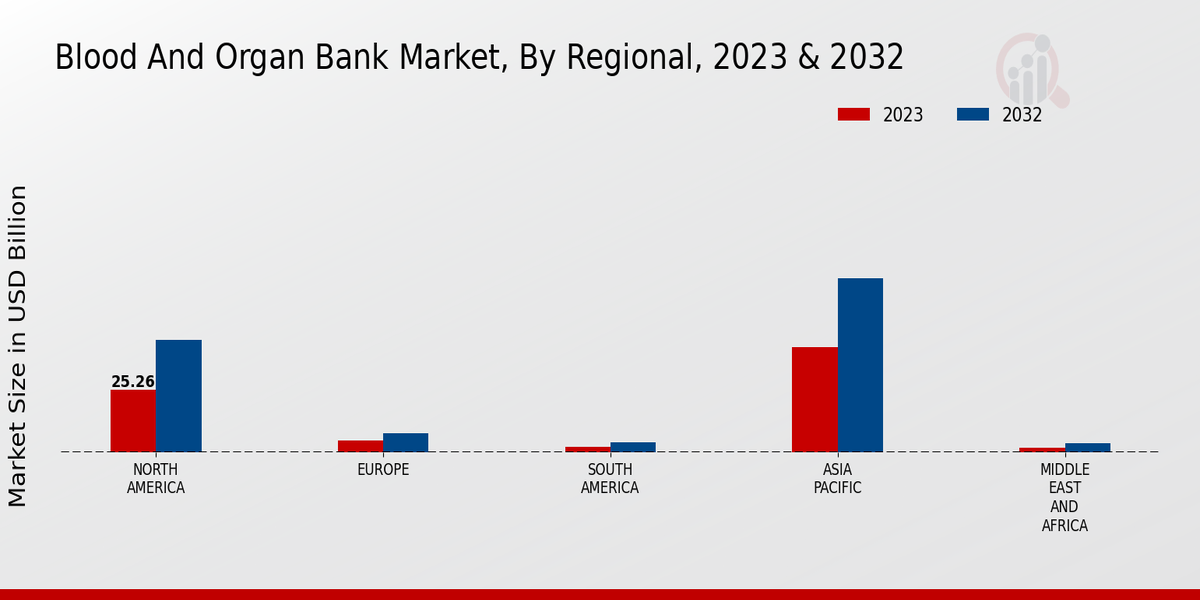 Blood And Organ Bank Market, By Regional, 2023 & 2032

2023
2032

Market Size in USD Billion

25.26

NORTH AMERICA
EUROPE
SOUTH AMERICA
ASIA PACIFIC
MIDDLE EAST AND AFRICA