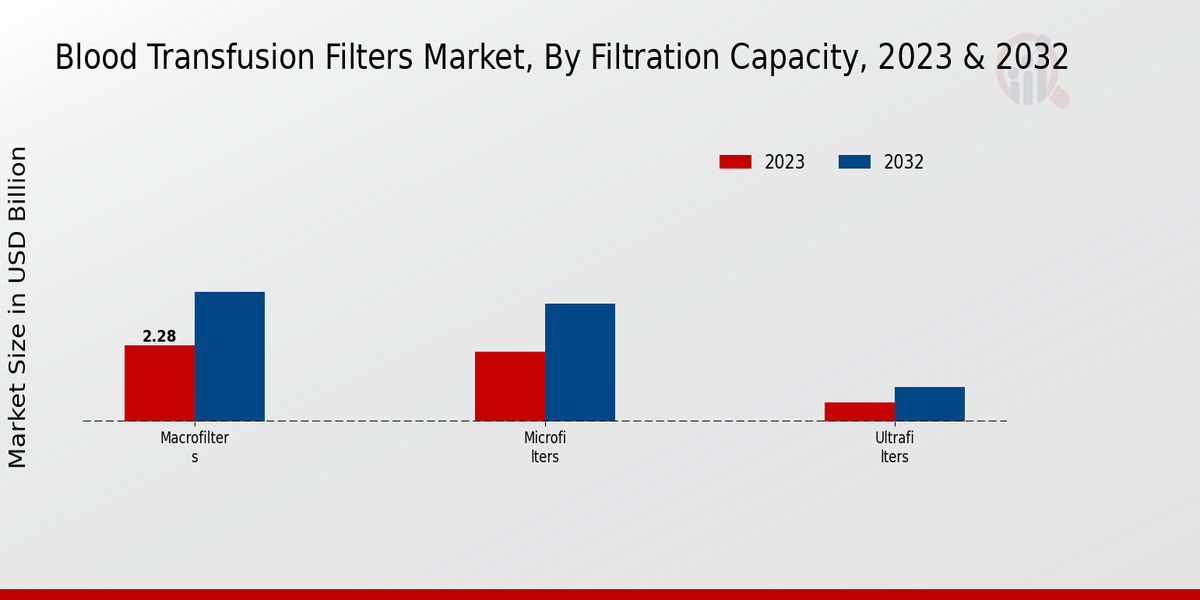 Blood Transfusion Filters Market, By Filtration Capacity, 2023 & 2032

2023 2032

Market Size in USD Billion

2.28

Macrofilter s

Microfi lters

Ultrafi lters